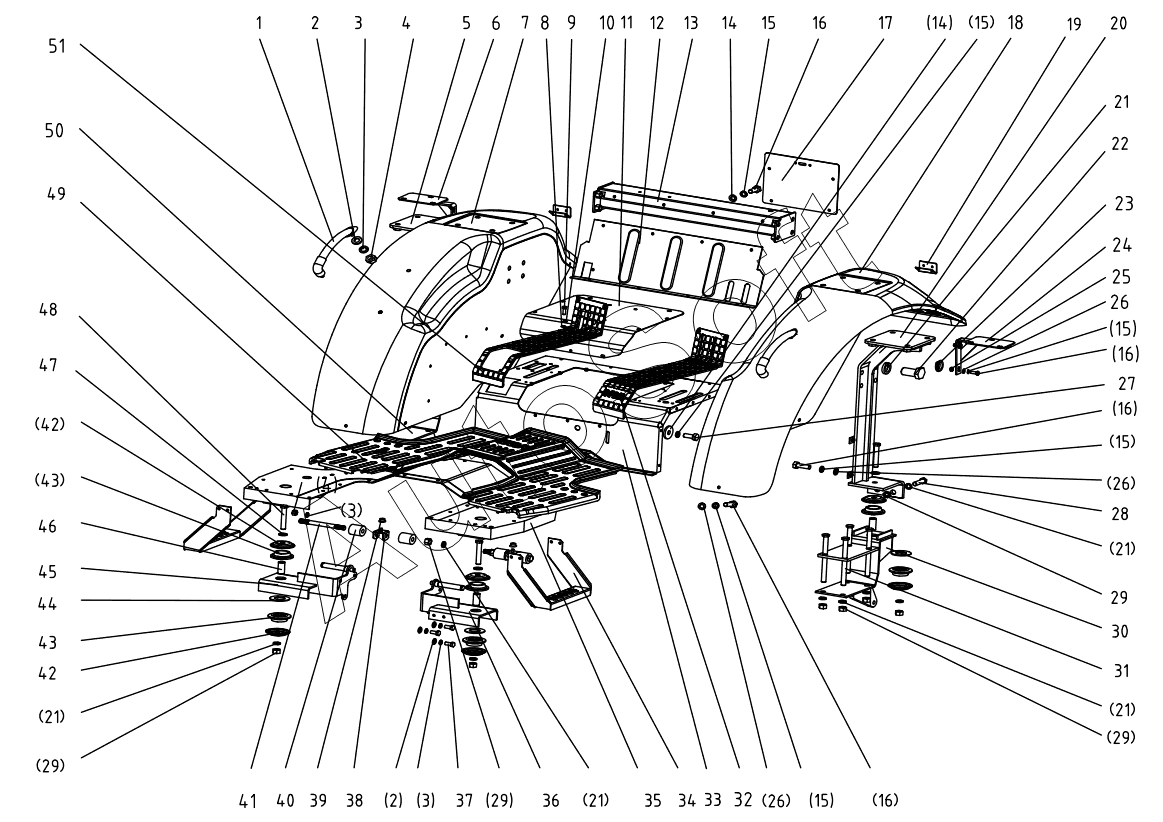 1 2 3 4 5 6 7 8 9 10 11 12 13 14 15 16 17 (14) (15) 18 19 20

51

50

49

48

47

(42)

(43)

46

45

44

43

42

(21)

(29)

21

22

23

24

25

26

(15)

(16)

27

(16)

(15)

(26)

28

(21)

29

30

31

(21)

(29)

(7)

(3)

41 40 39 38 (2) (3) 37 (29) 36 (21) 35 34 33 32 (26) (15) (16)