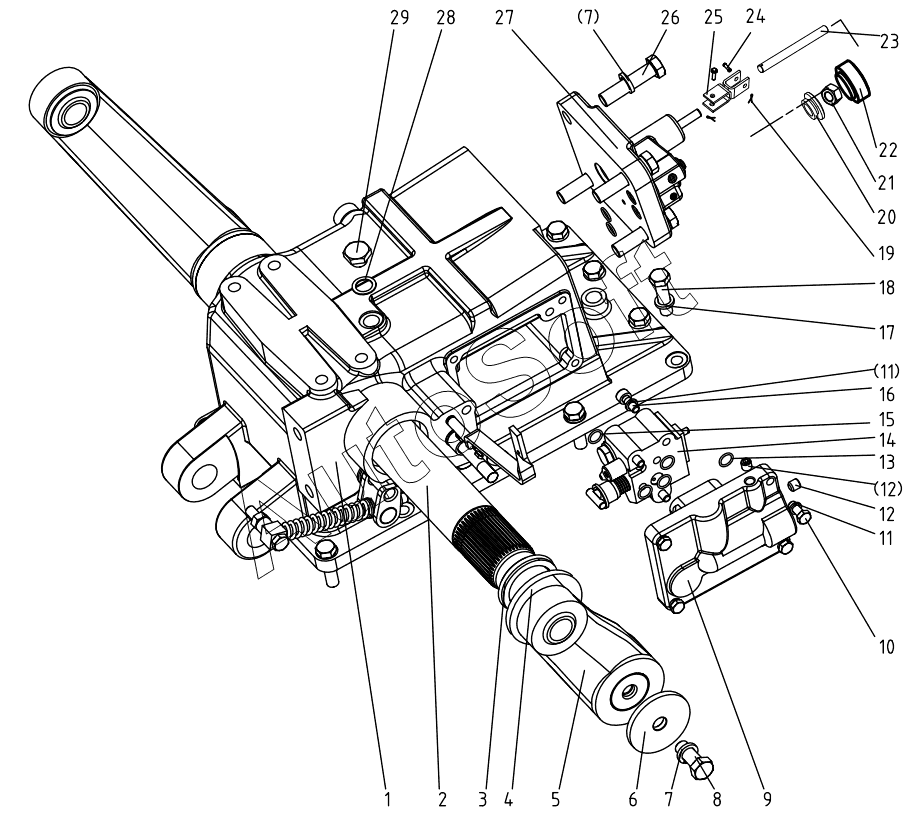 29
28
27
(7)
26
25
24
23
22
21
20
19
18
17
(11)
16
15
14
13
(12)
12
11
10
AutoSoft
1
2
3
4
5
6
7
8
9