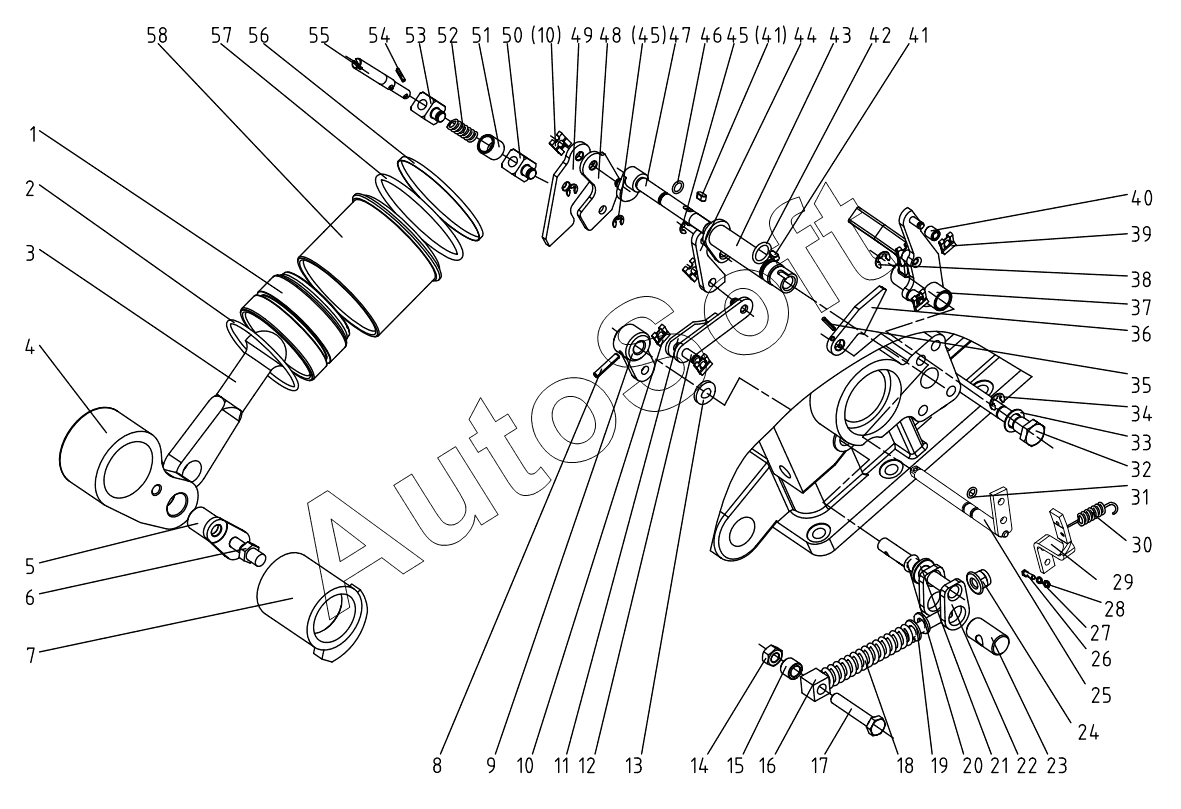 58 57 56 55 54 53 52 51 50 (10) 49 48 (45) 47 46 45 (41) 44 43 42 41

1
2
3
4
5
6
7

40
39
38
37
36
35
34
33
32
31
30
29
28
27
26
25
24

8 9 10 11 12 13 14 15 16 17 18 19 20 21 22 23

AutoSoft