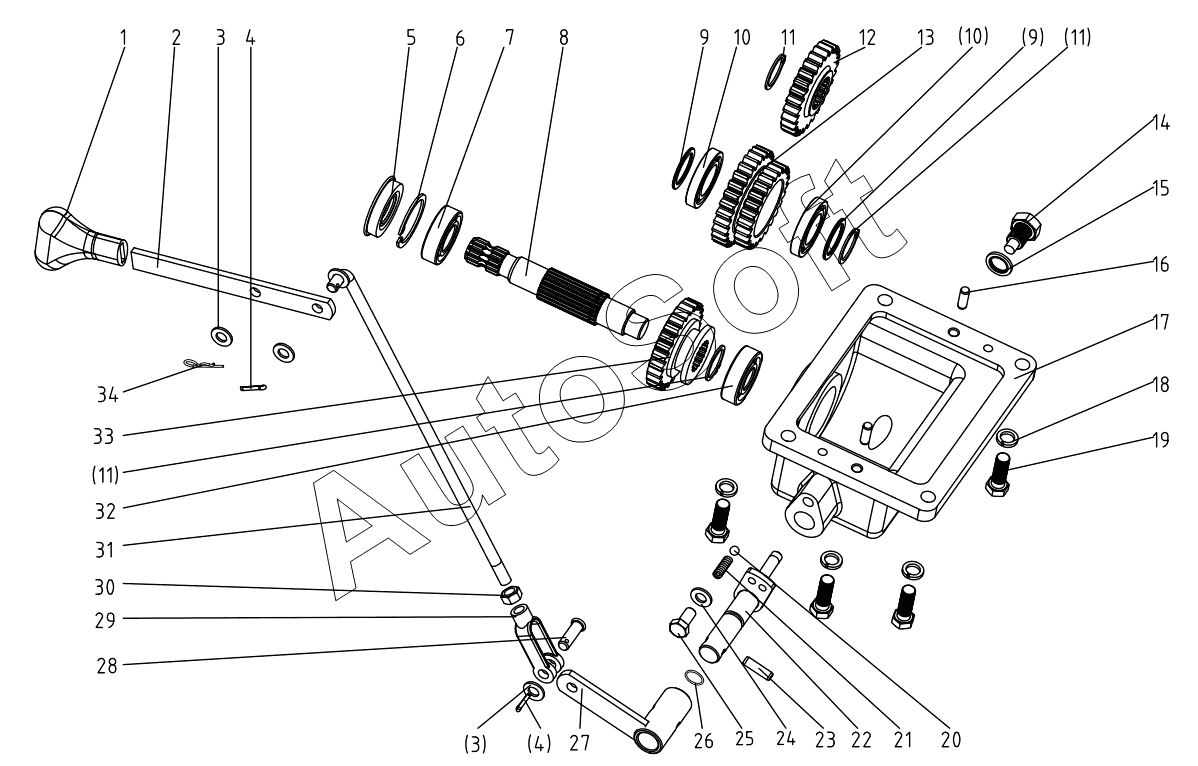 1 2 3 4 5 6 7 8 9 10 11 12 13 (10) (9) (11)

14
15
16
17
18
19

34
33
(11)
32
31
30
29
28

(3) (4) 27 26 25 24 23 22 21 20

AutoSoft