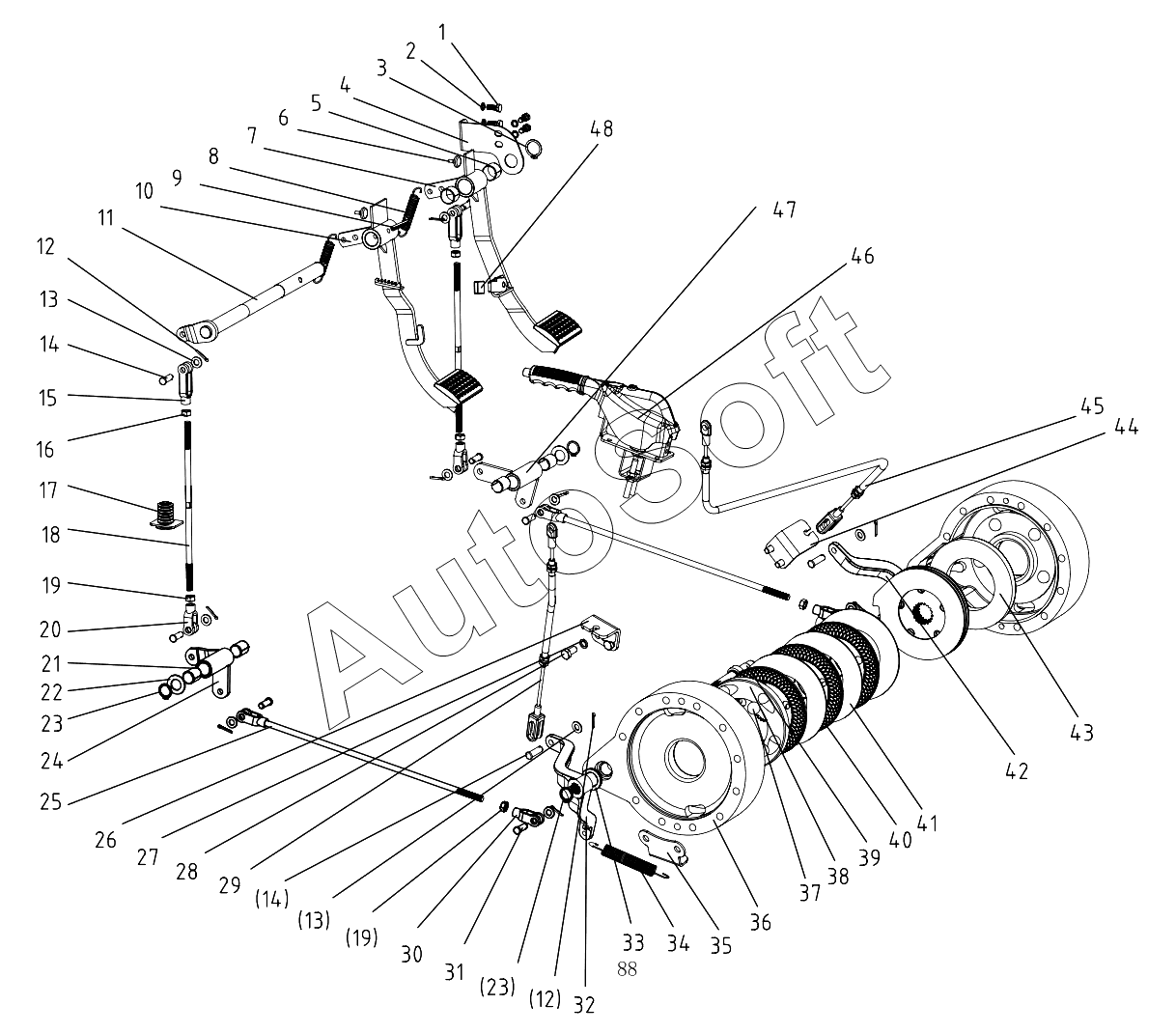 1
2
3
4
5
6
7
8
9
10
11
12
13
14
15
16
17
18
19
20
21
22
23
24
25
26
27
28
29
(14)
(13)
(19)
30
31
(23)
(12)
32
33
34
35
36
37
38
39
40
41
42
43
44
45
46
47
48
88
AutoSoft