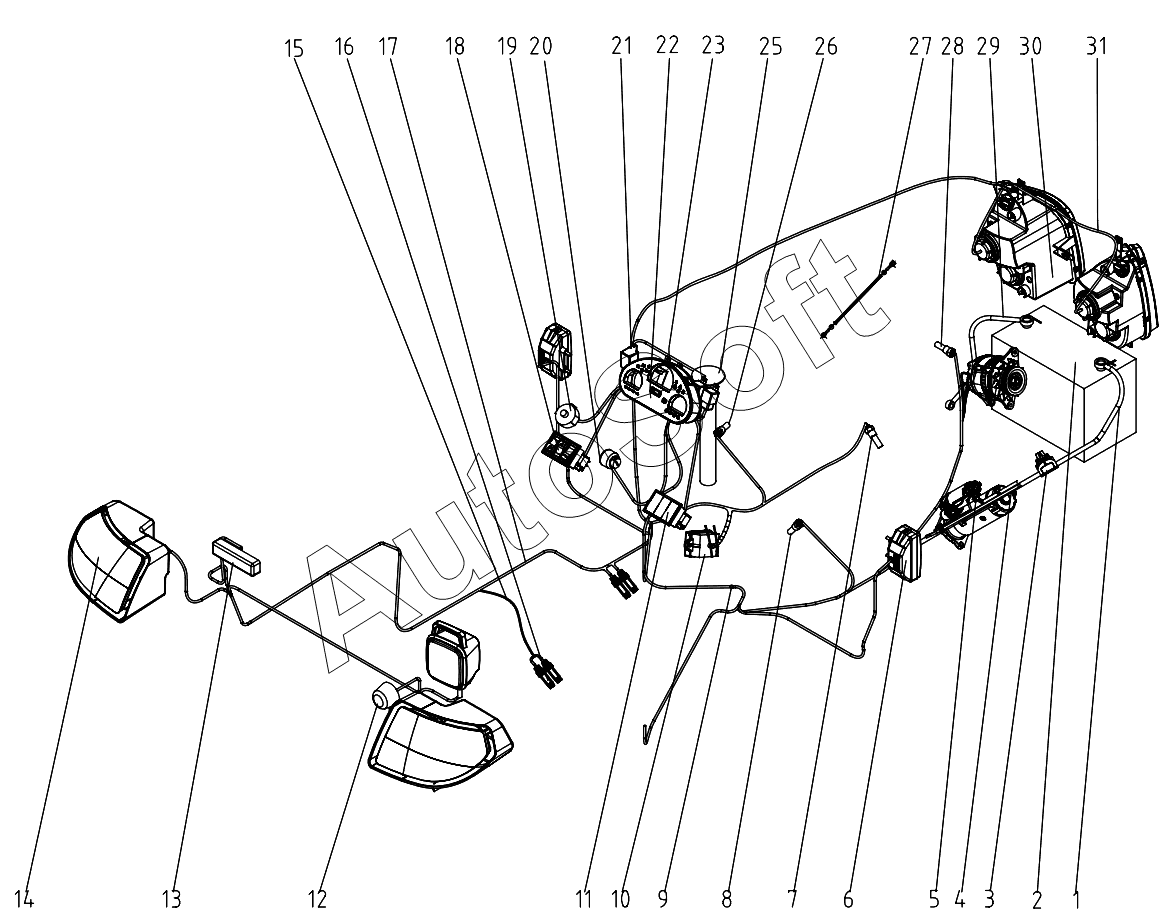 15 16 17 18 19 20 21 22 23 25 26 27 28 29 30 31

AutoSoft

14 13 12 11 10 9 8 7 6 5 4 3 2 1