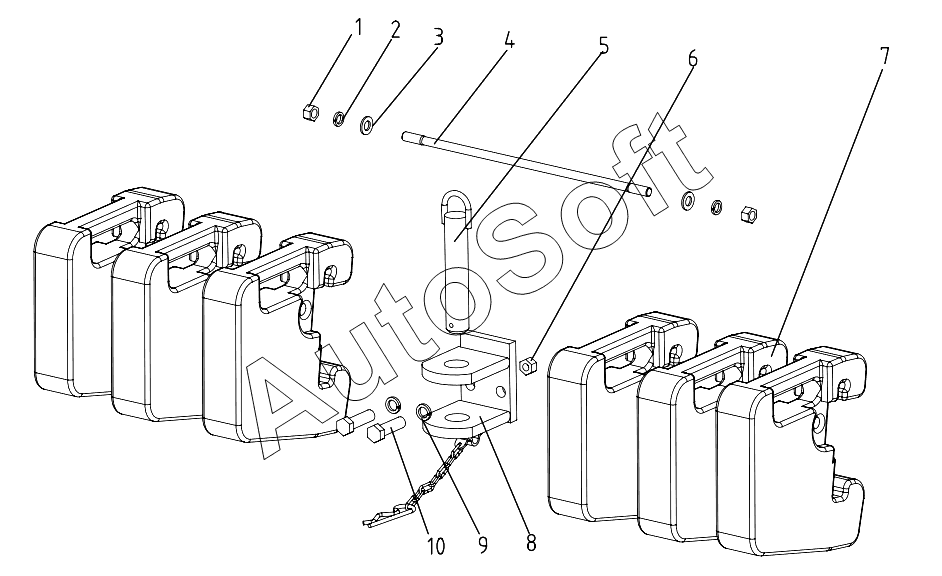 1
2
3
4
5
6
7
AutoSoft
10
9
8