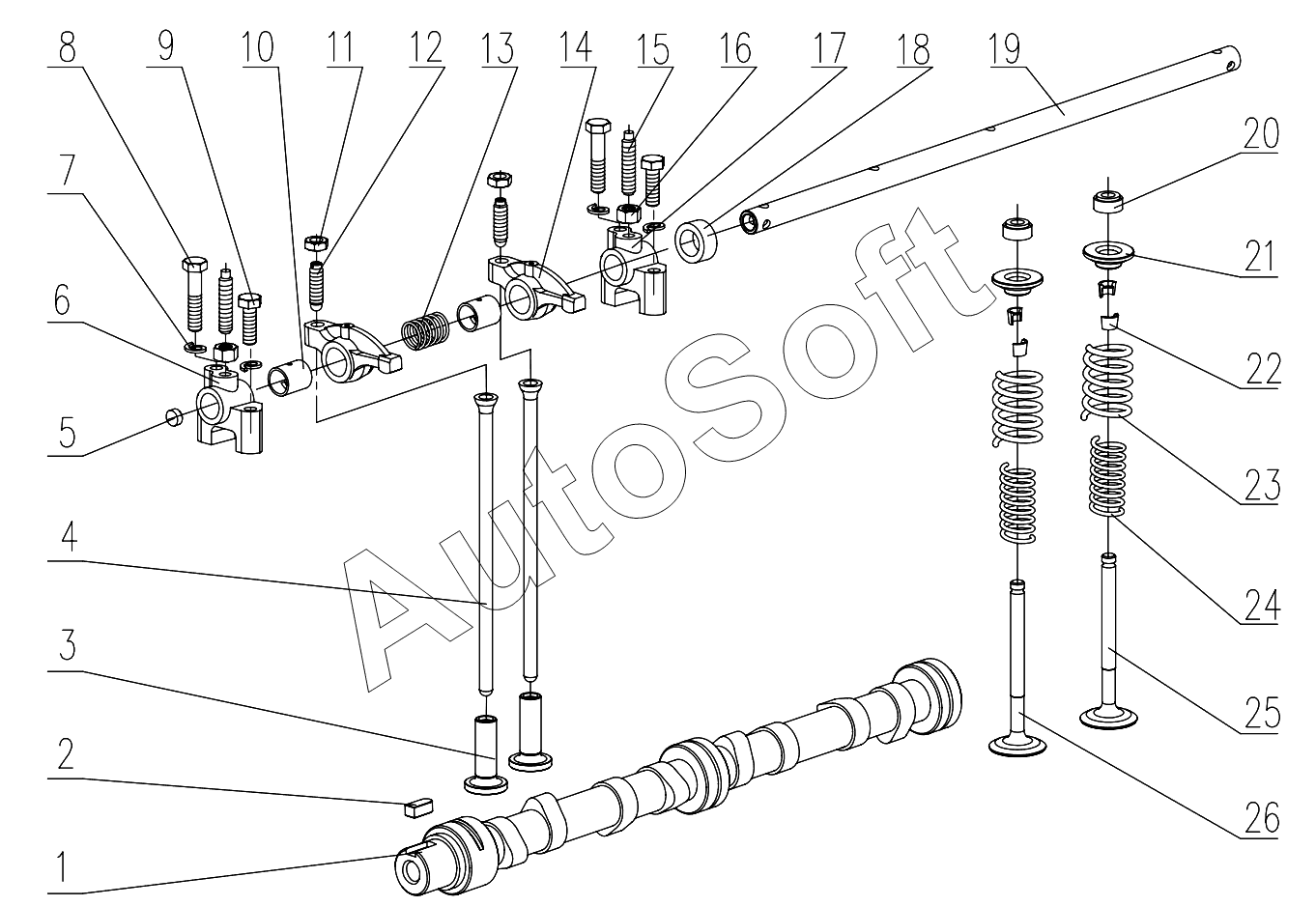 8
9
10
11
12
13
14
15
16
17
18
19
7
6
5
4
3
2
1
20
21
22
23
24
25
26
AutoSoft