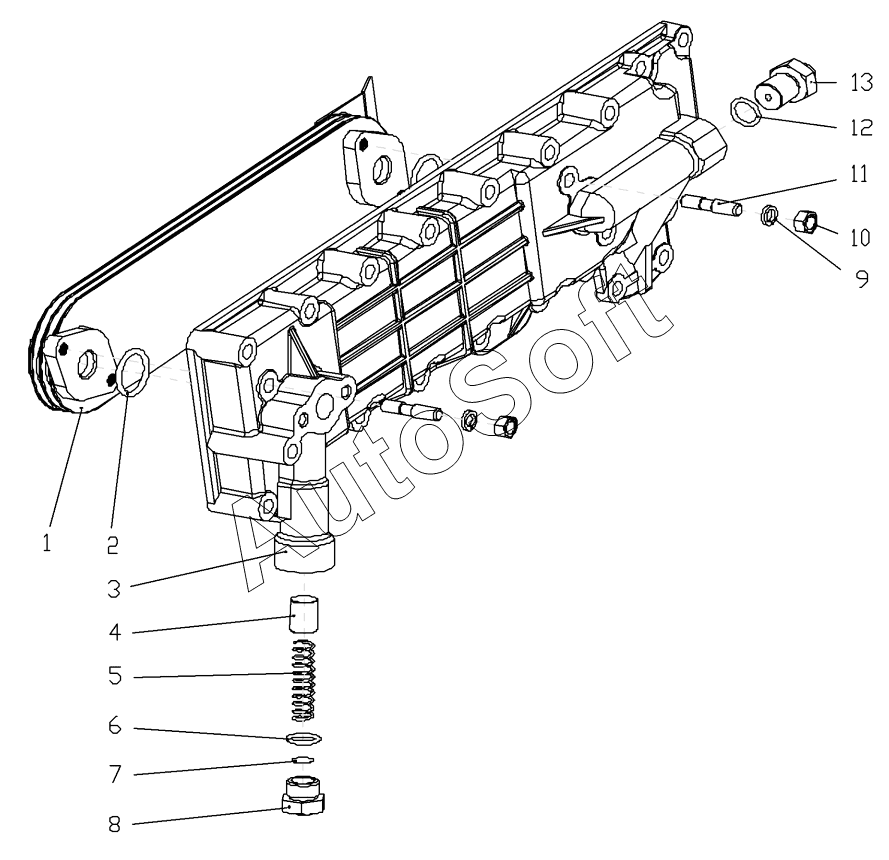 13
12
11
10
9
AutoSoft
1
2
3
4
5
6
7
8