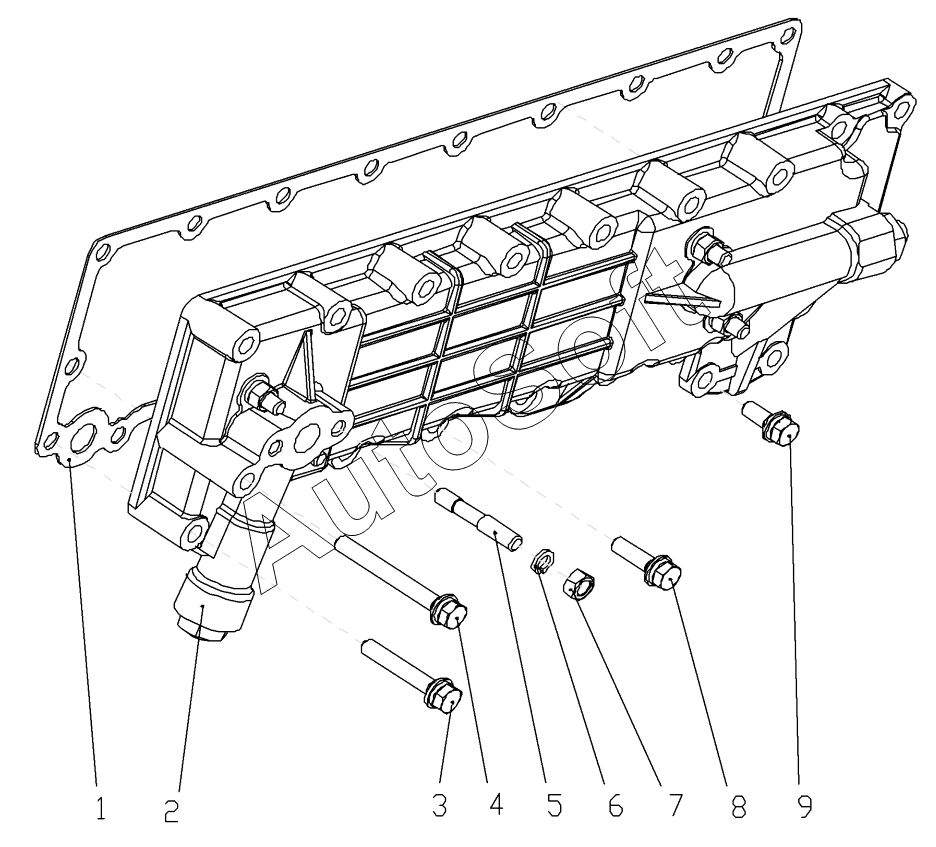 AutoSoft

1 2 3 4 5 6 7 8 9