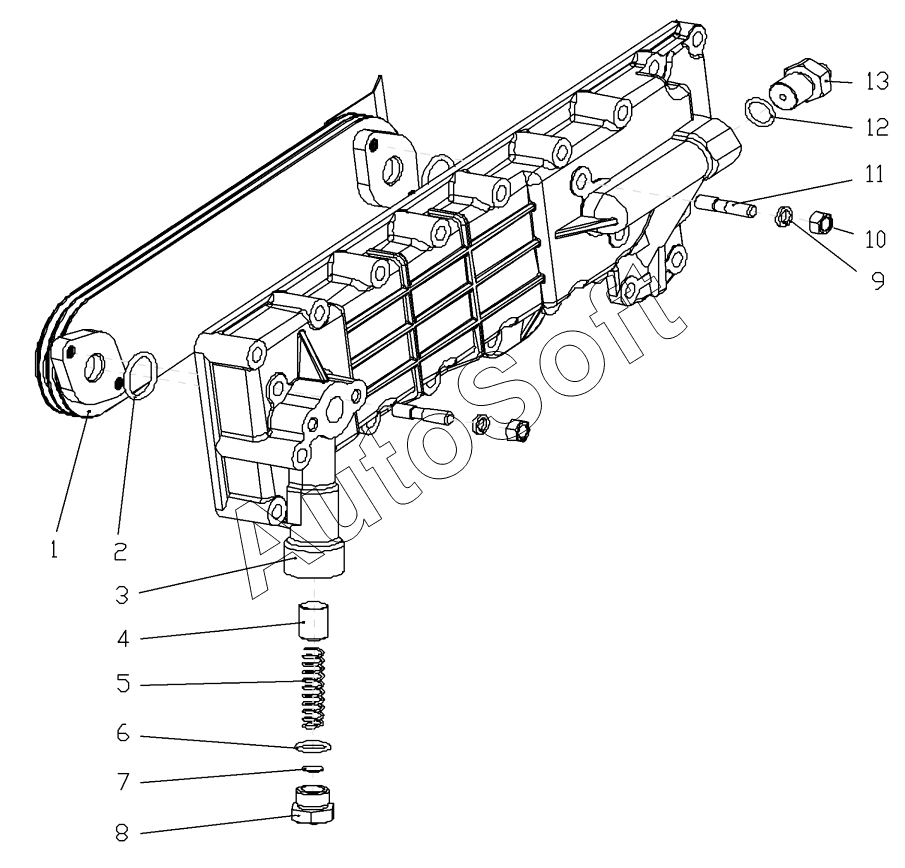 13
12
11
10
9
AutoSoft
1
2
3
4
5
6
7
8