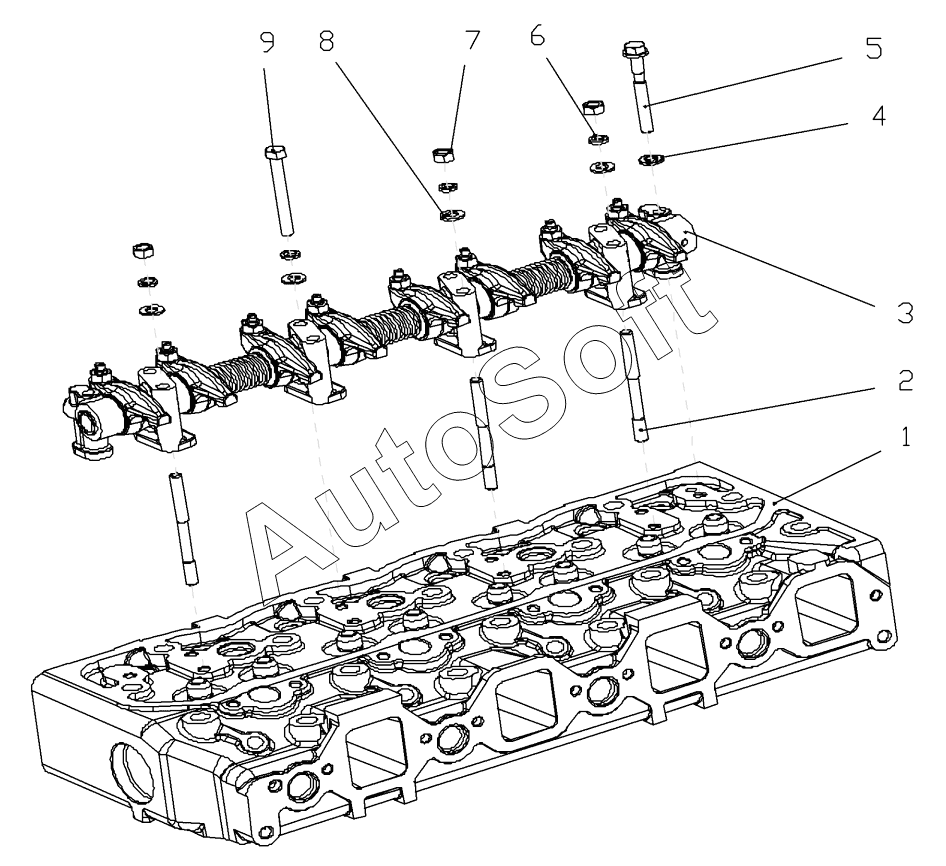 9
8
7
6
5
4
3
2
1
AutoSoft