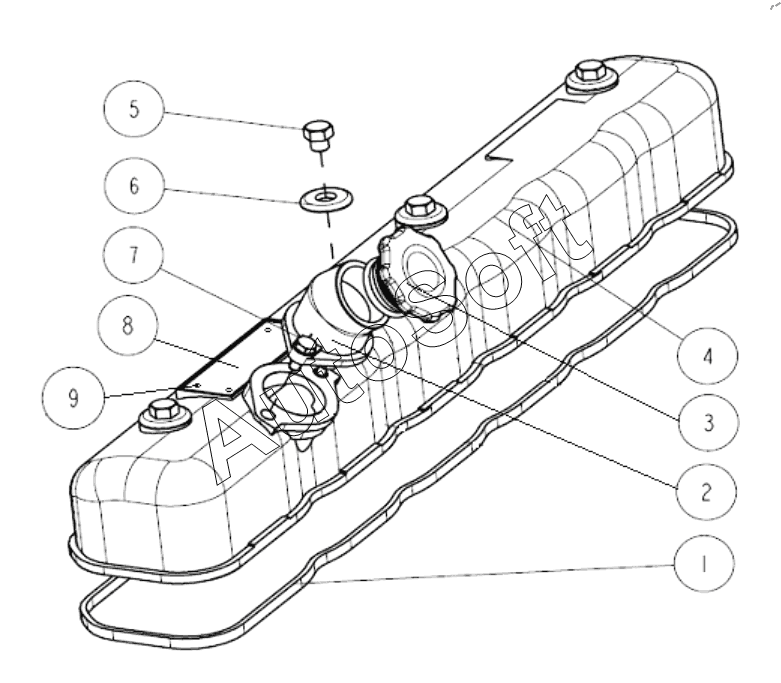 5
6
7
8
9
4
3
2
1
AutoSoft