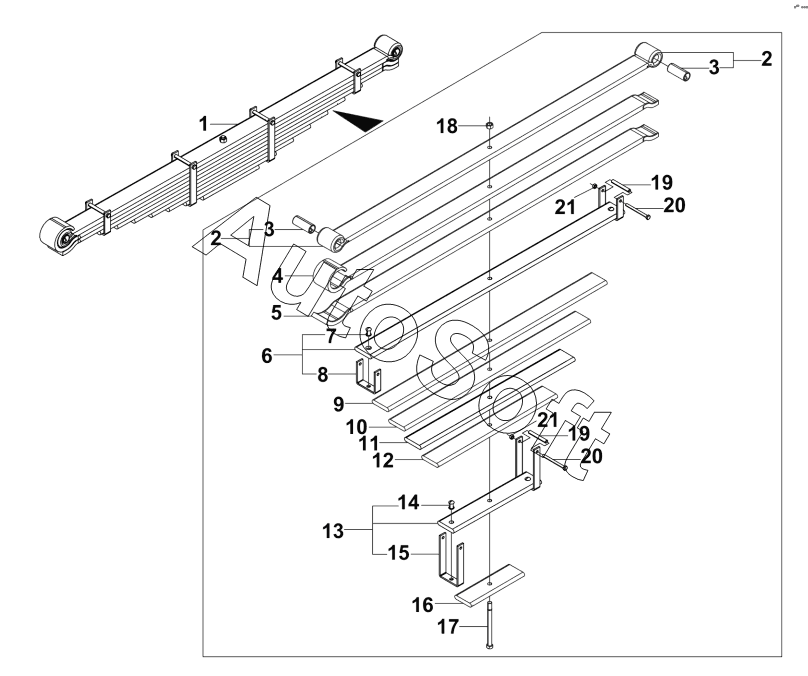 1
2
3
18
19
21
20
2
3
4
5
7
6
8
9
10
11
12
21
19
20
14
13
15
16
17
AutoSoft