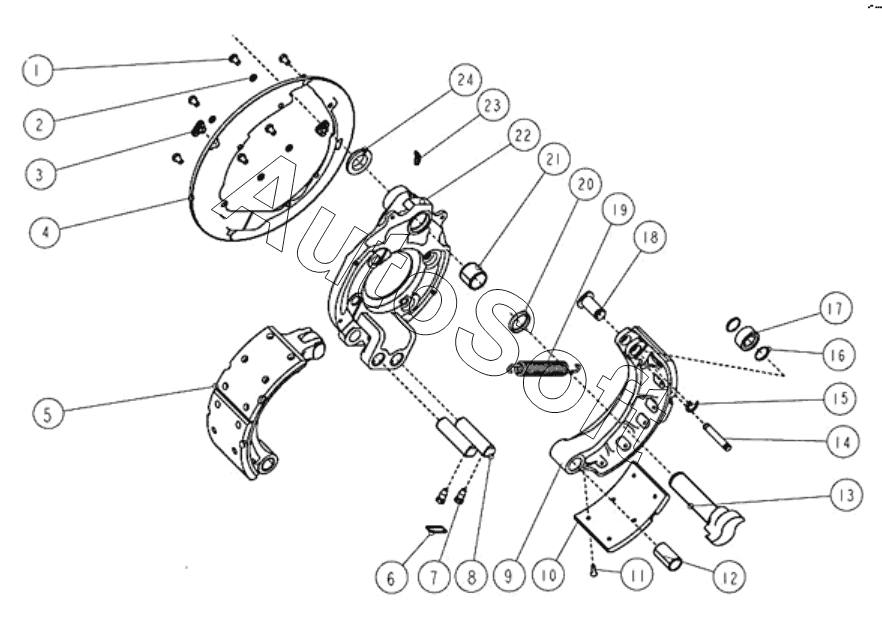 1
2
3
4
5
24
23
22
21
20
19
18
17
16
15
14
13
6
7
8
9
10
11
12
AutoSoft