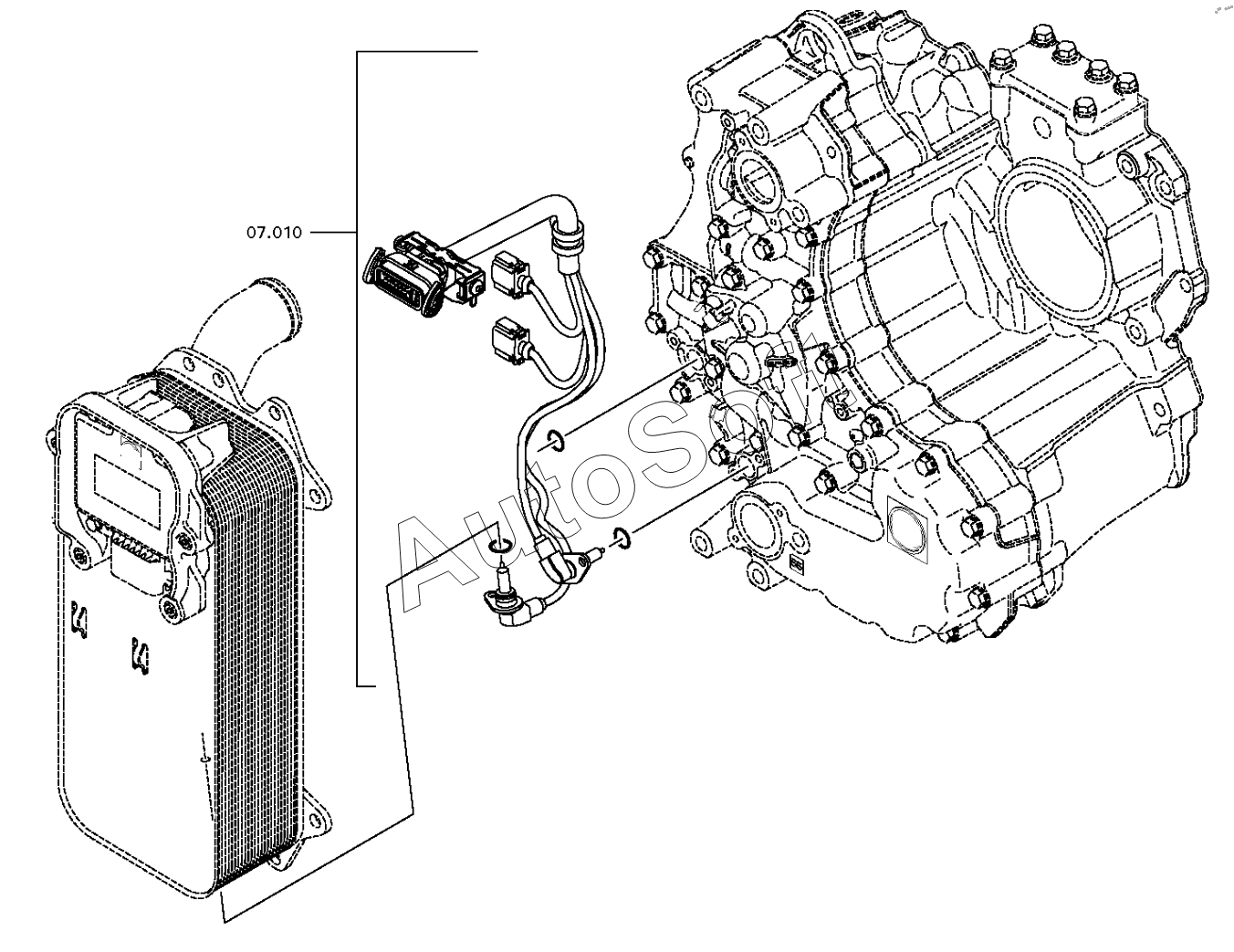 07.010

AutoSoft