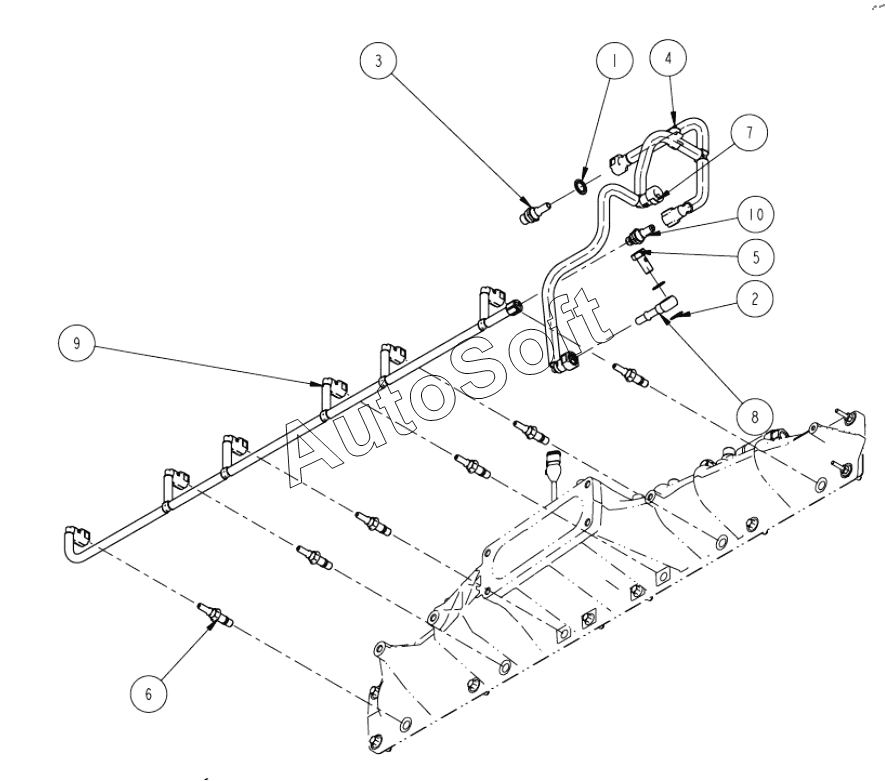 3
1
4
7
10
5
2
9
8
6
AutoSoft