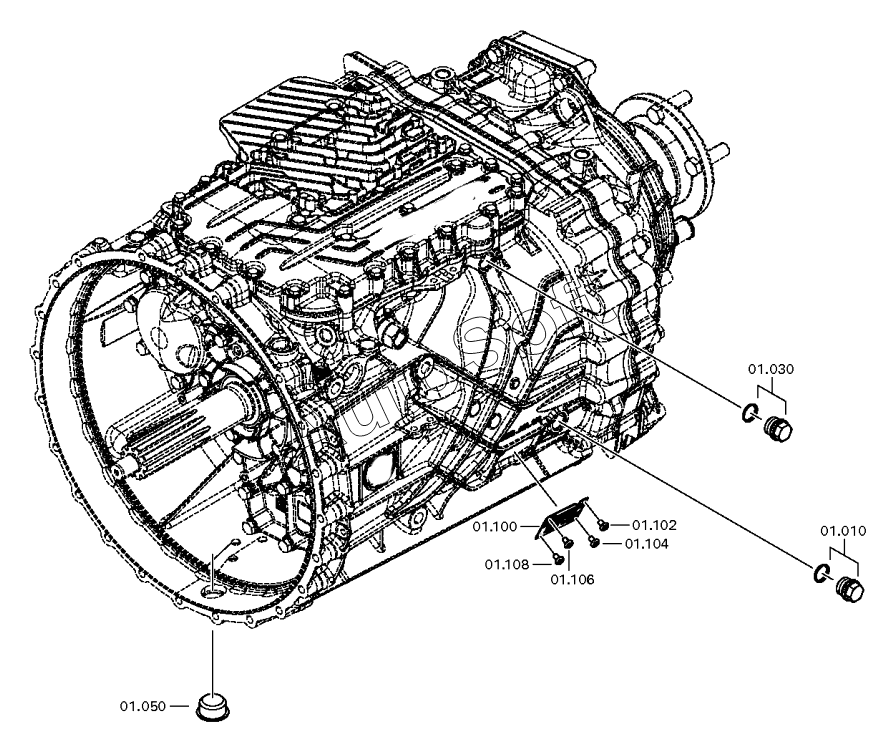 01.030

01.100
01.102
01.104
01.108
01.106

01.010

01.050