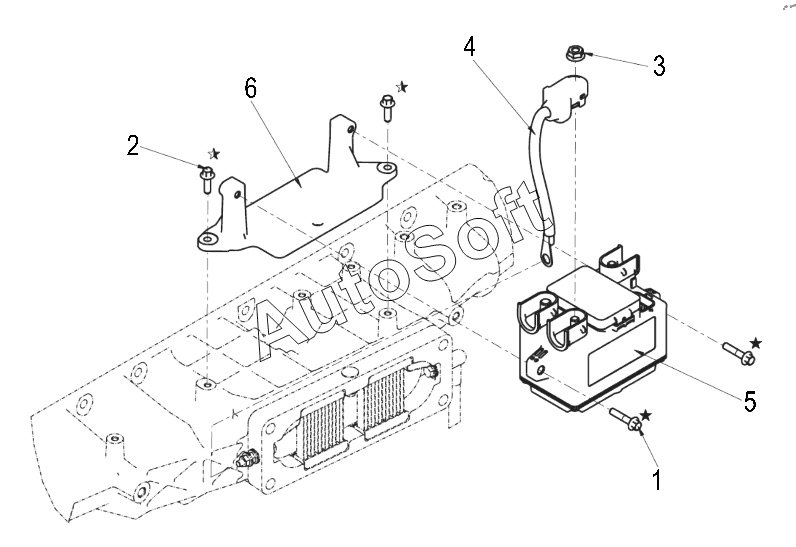 4
3
6
2
AutoSoft
5
1