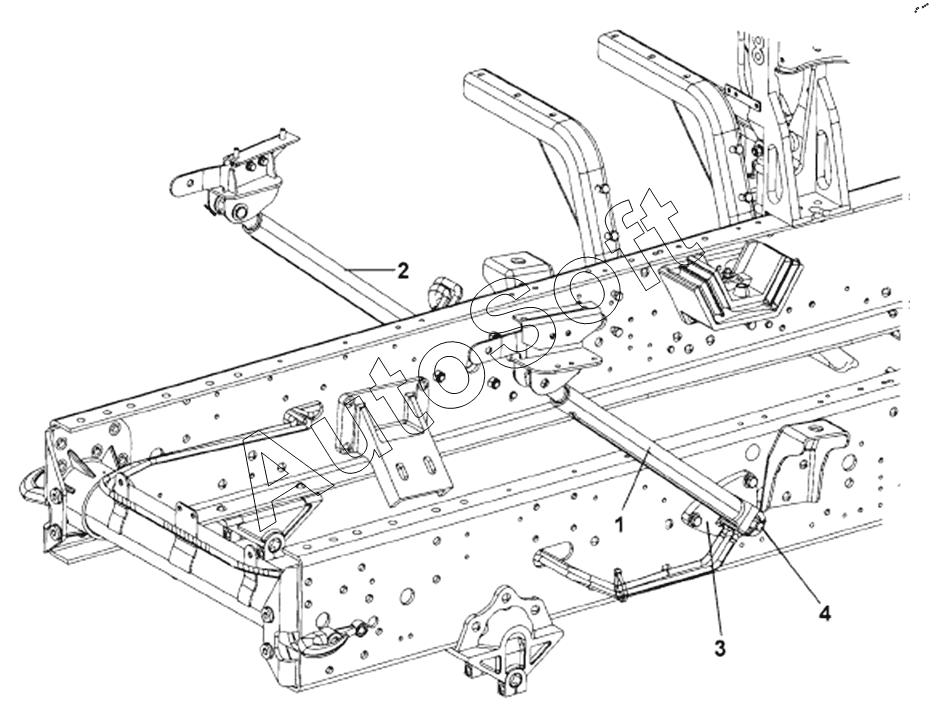 AutoSoft

2

1

4

3