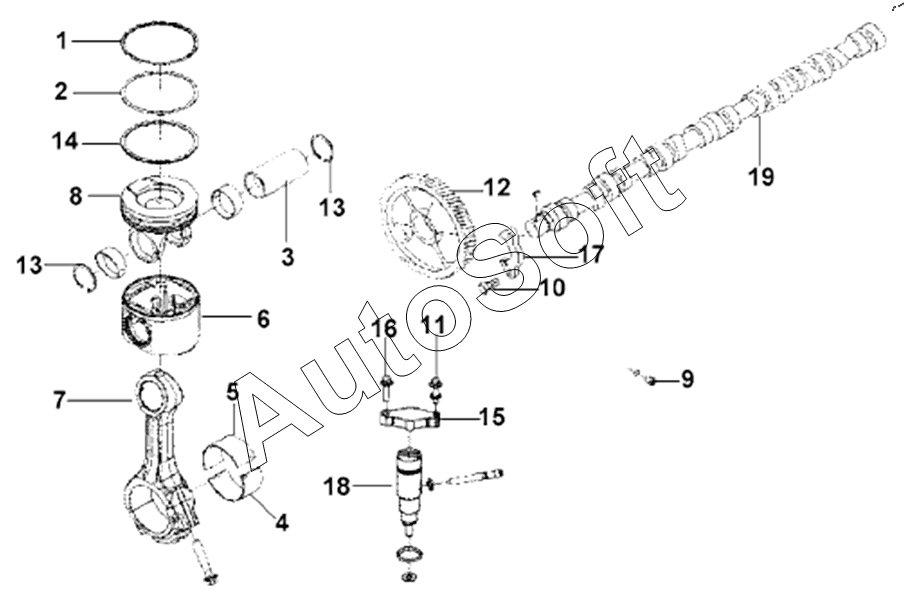 1
2
14
8
13
3
13
6
7
5
4
12
19
17
10
16
11
9
15
18
AutoSoft