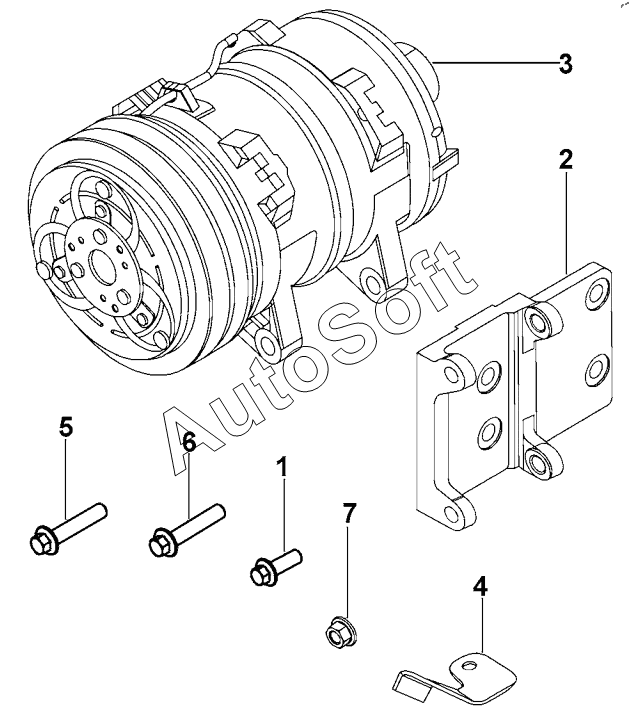 3
2
AutoSoft
5
6
1
7
4