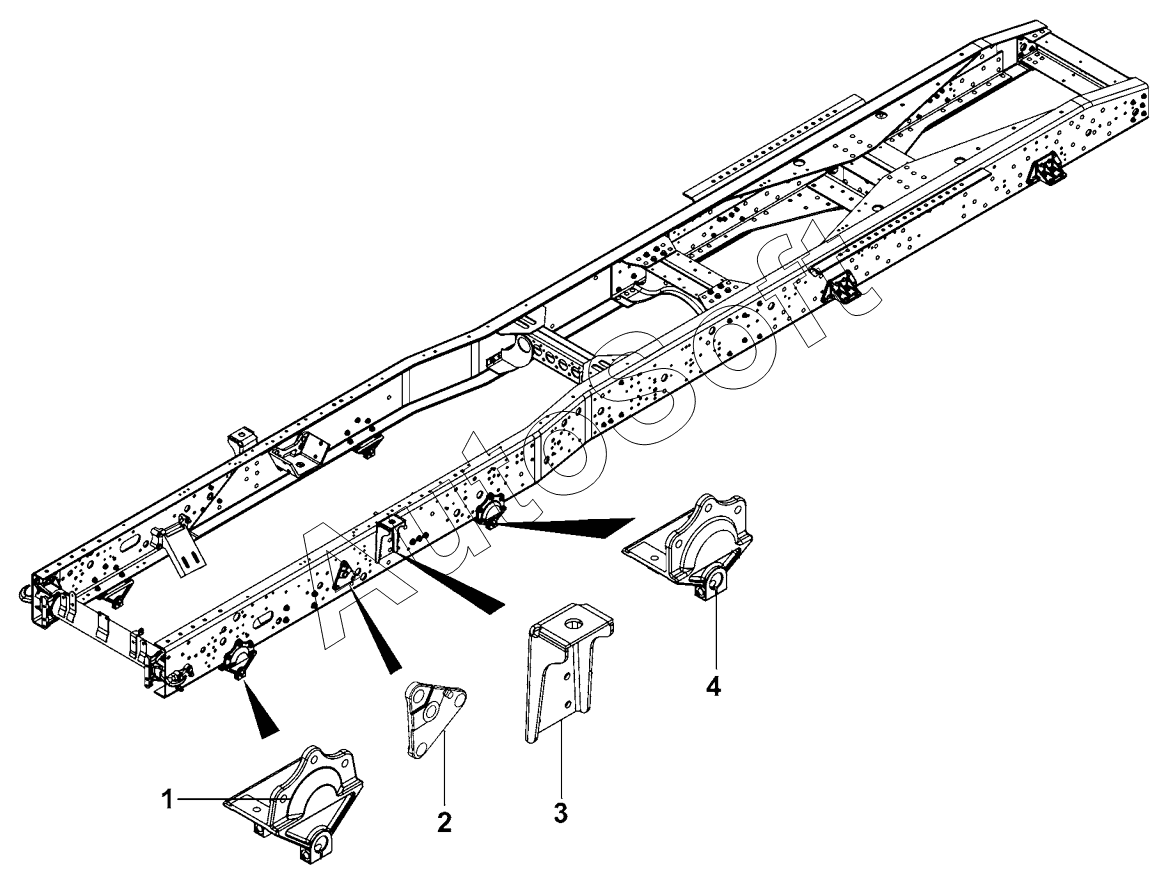 Autosoft

1

2

3

4