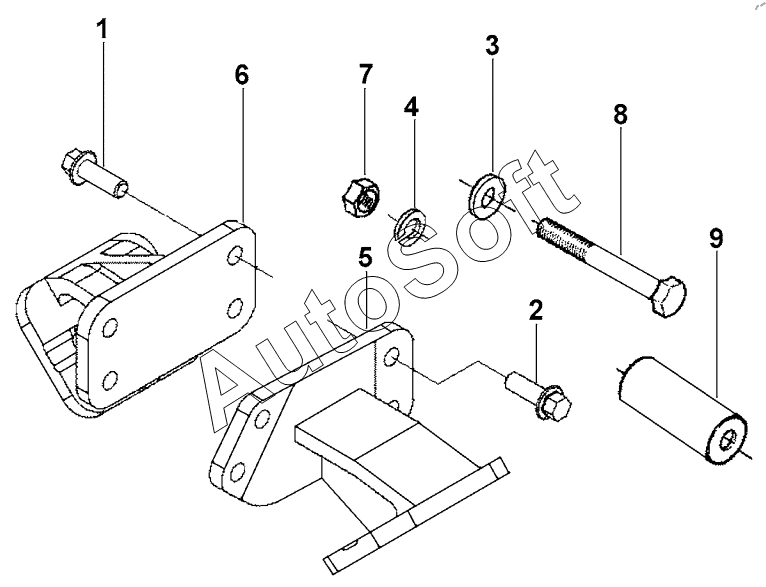 1
6
7
4
3
8
9
5
2
AutoSoft