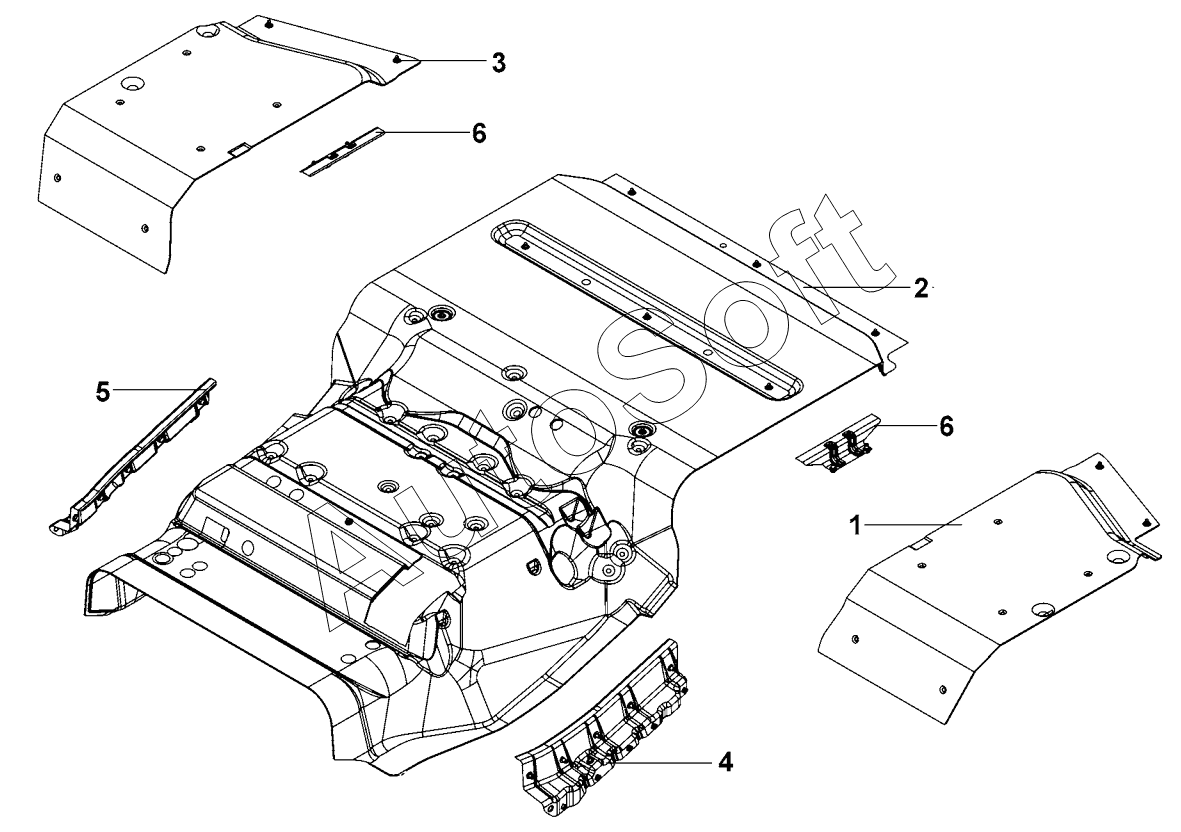 3
6
2
AutoSoft
5
6
1
4