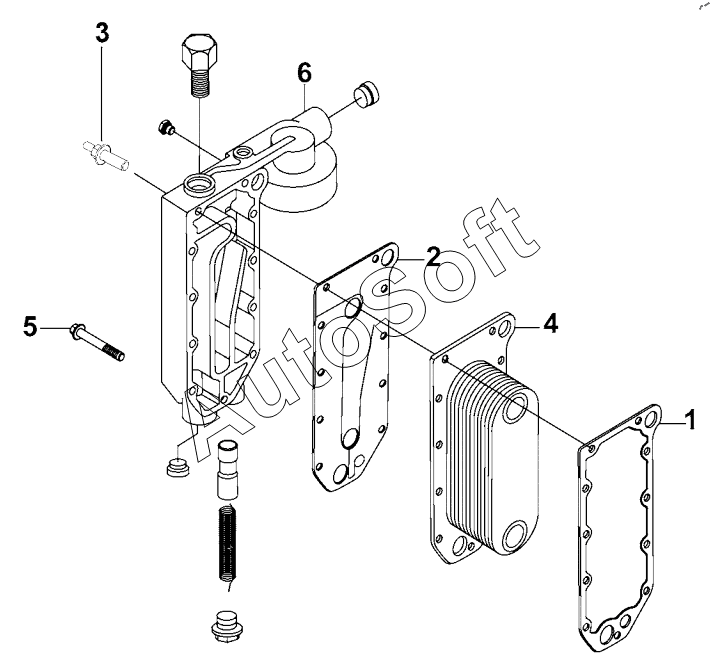 3
6
2
5
4
1
AutoSoft