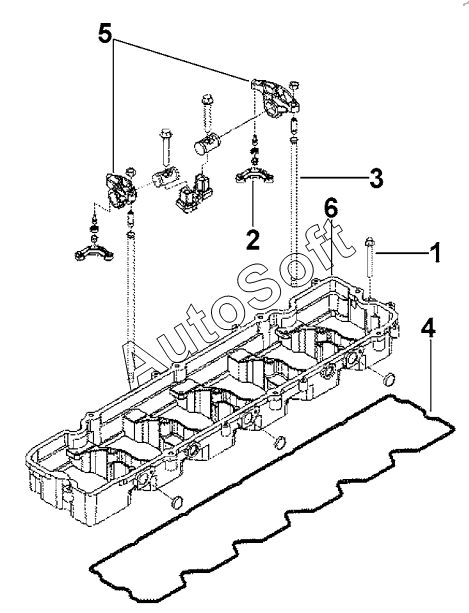 5
3
6
2
1
4
AutoSoft