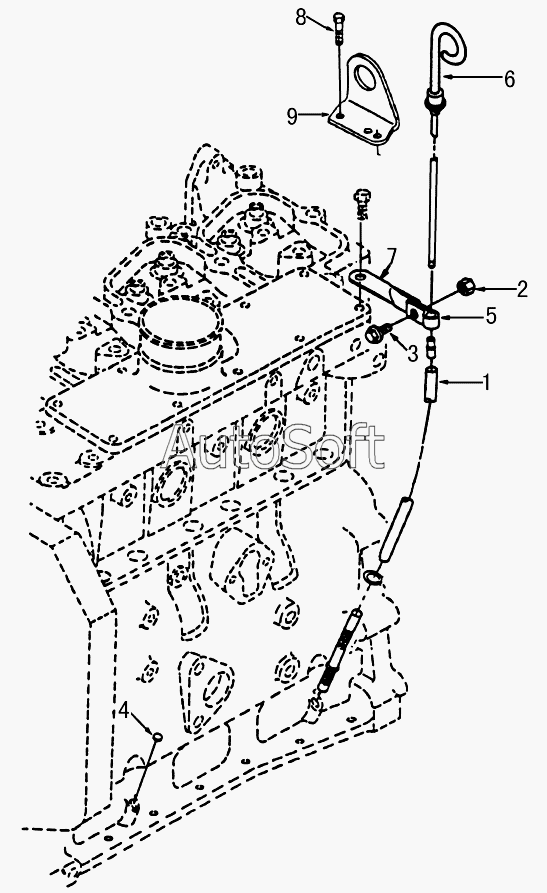 8
6
9
7
2
5
3
1
AutoSoft
4