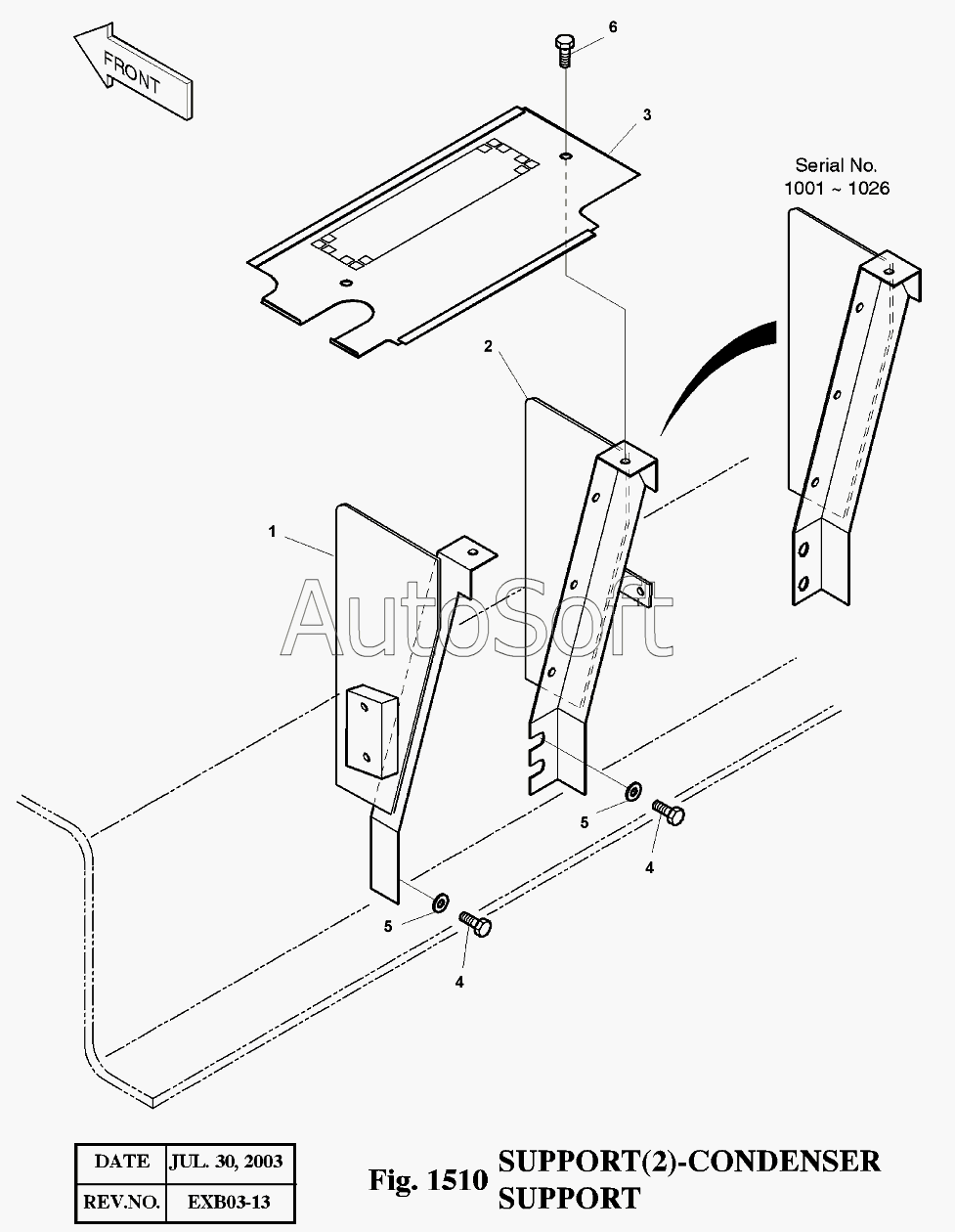 FRONT

6

3

Serial No.
1001 ~ 1026

2

1

AutoSoft

5

4

5

4

| DATE | JUL. 30, 2003 |
|---|---|
| REV.NO. | EXB03-13 |

Fig. 1510 SUPPORT(2)-CONDENSER SUPPORT