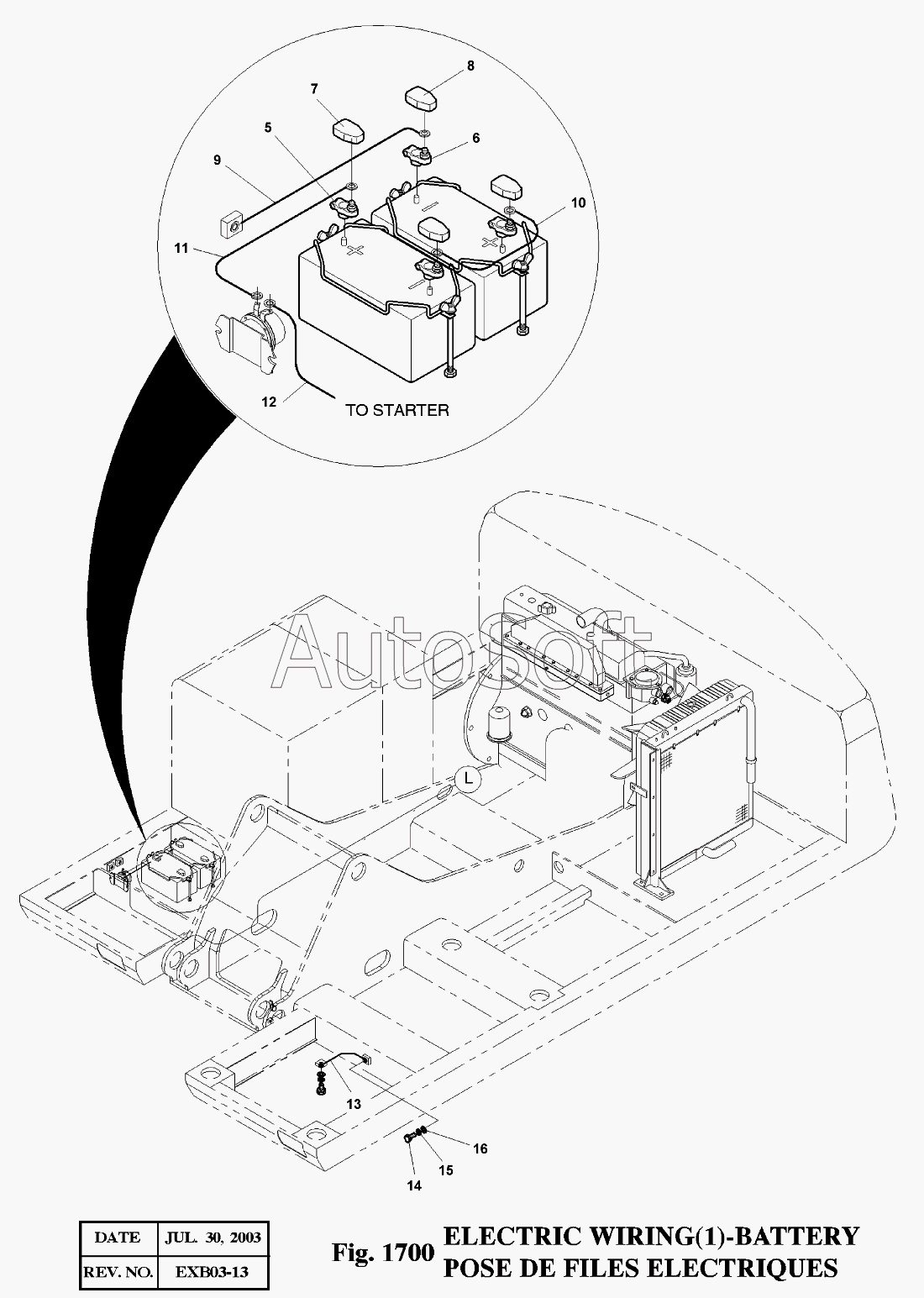 8
7
5
6
9
10
11
12
TO STARTER

AutoSoft

L

13
16
15
14

| DATE | JUL. 30, 2003 |
|---|---|
| REV. NO. | EXB03-13 |

Fig. 1700 ELECTRIC WIRING(1)-BATTERY
POSE DE FILES ELECTRIQUES