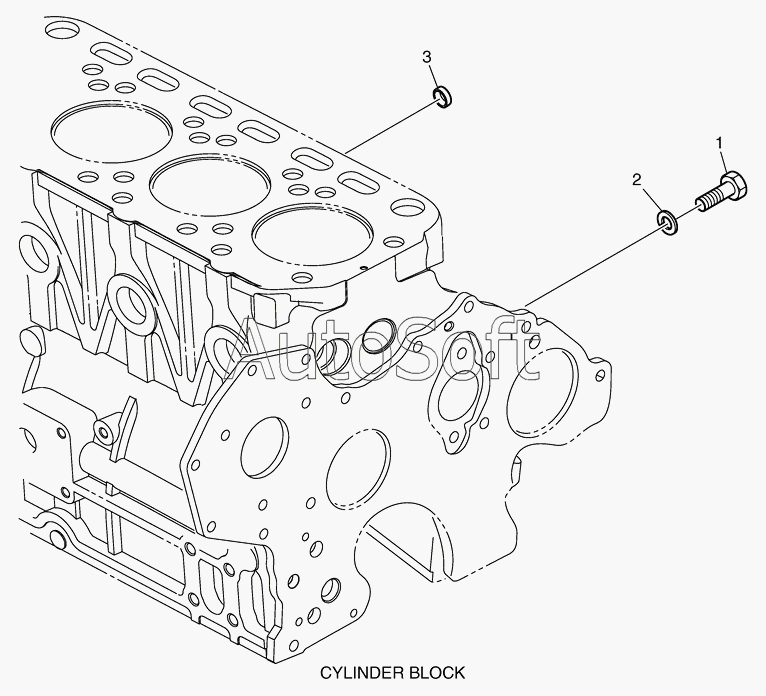 3

1

2

AutoSoft

CYLINDER BLOCK