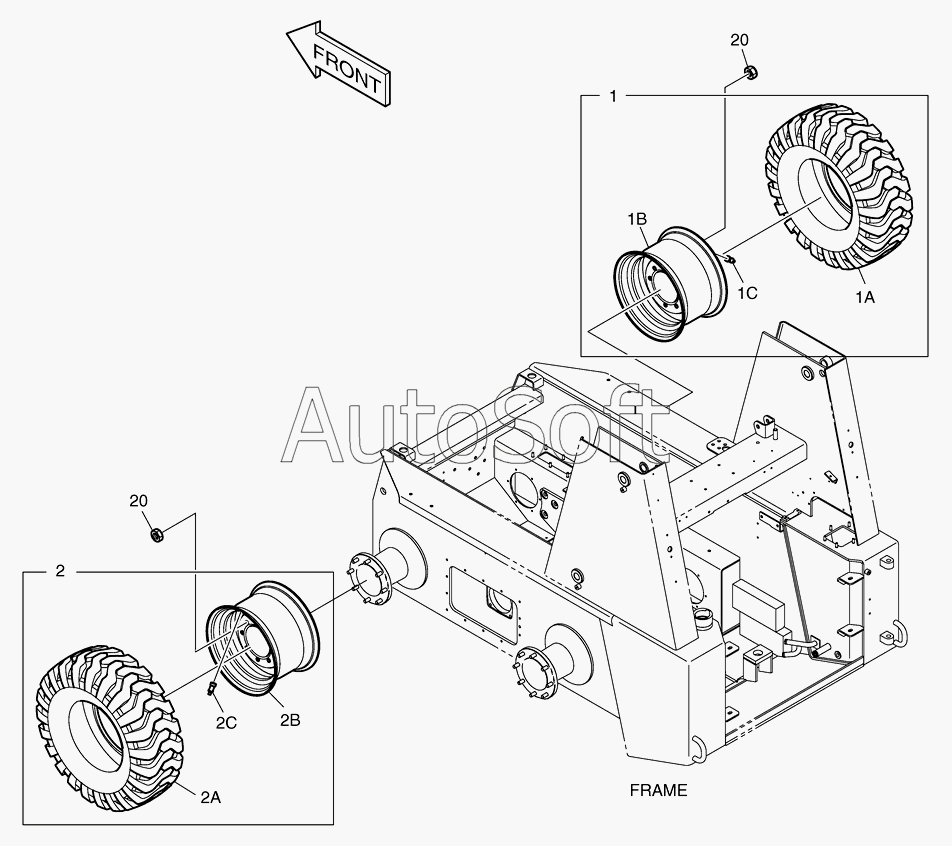 FRONT

20

1

1B

1C

1A

AutoSoft

20

2

2C

2B

2A

FRAME