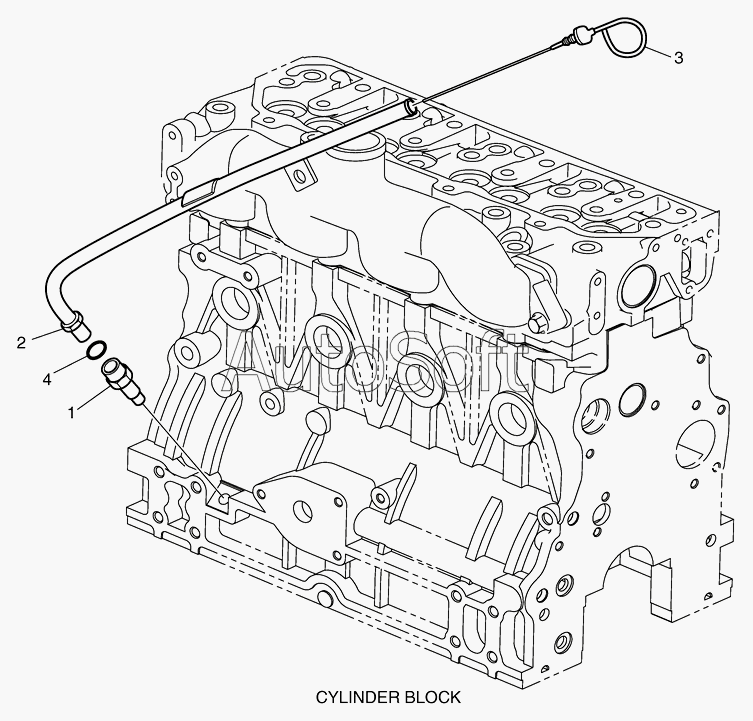 3
2
4
1
AutoSoft
CYLINDER BLOCK