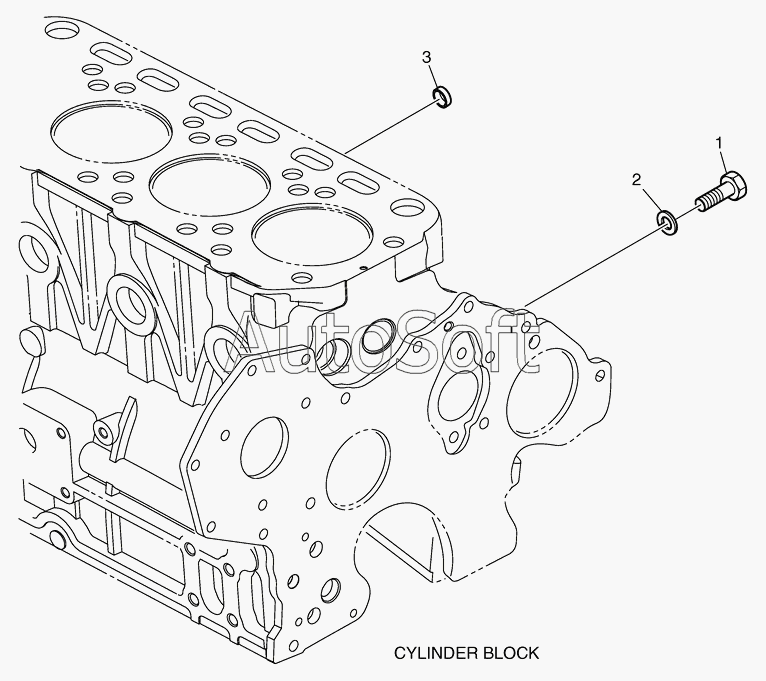 3
1
2
AutoSoft
CYLINDER BLOCK