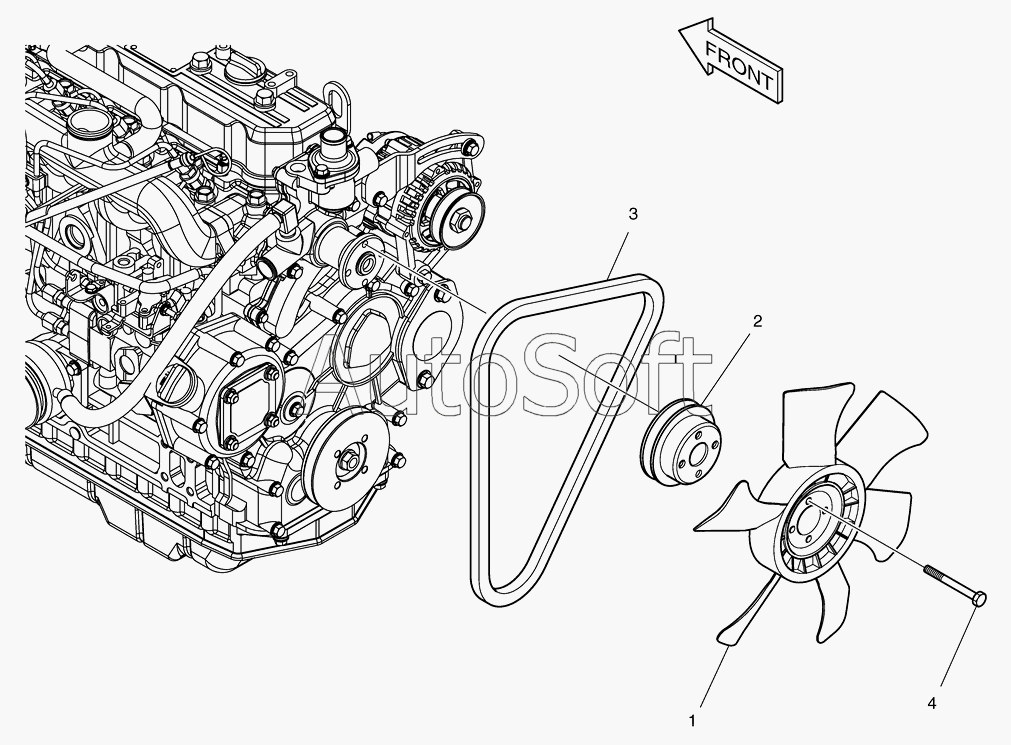 FRONT

3

2

AutoSoft

1

4