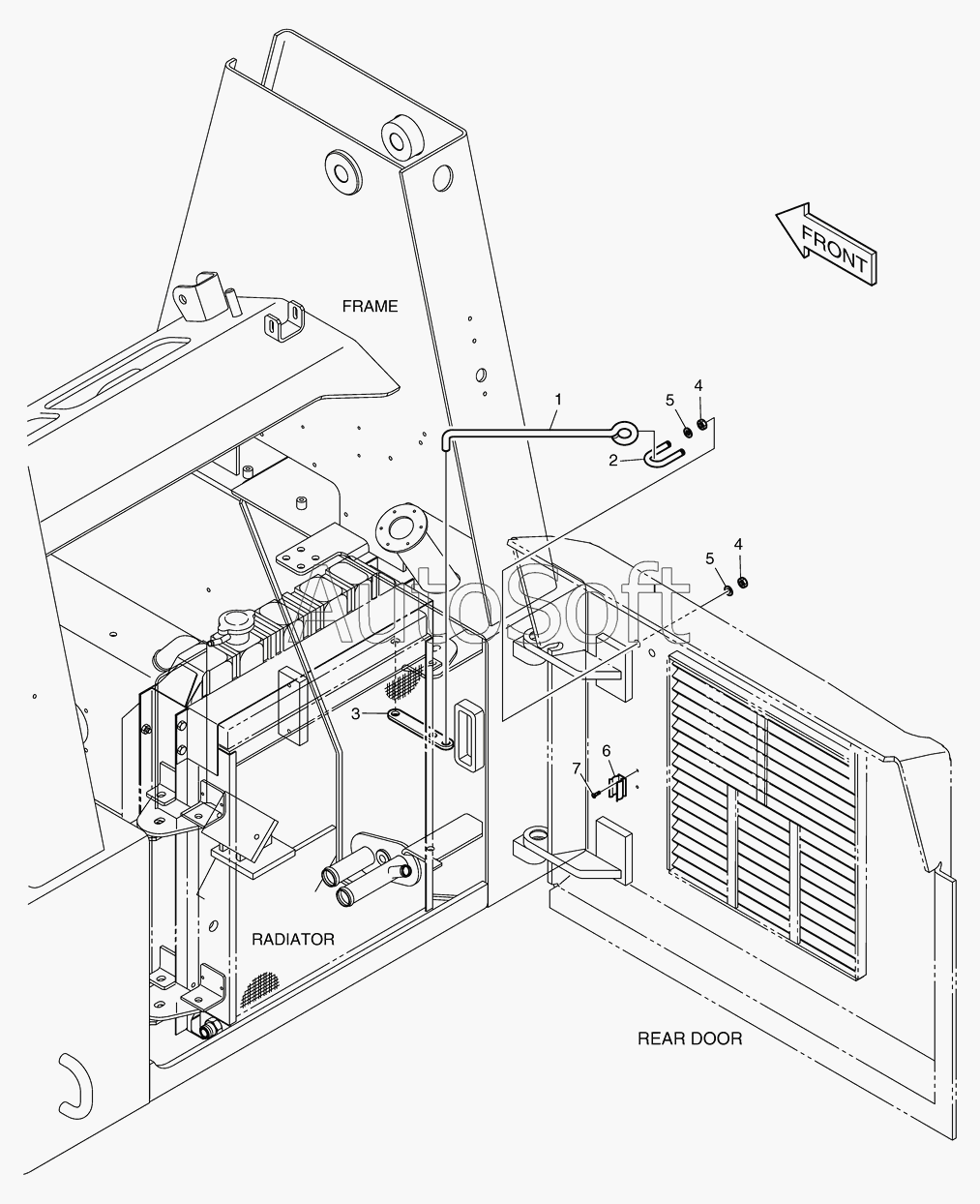 FRONT

FRAME

1
5
4
2

5
4

AutoSoft

3

7
6

RADIATOR

REAR DOOR