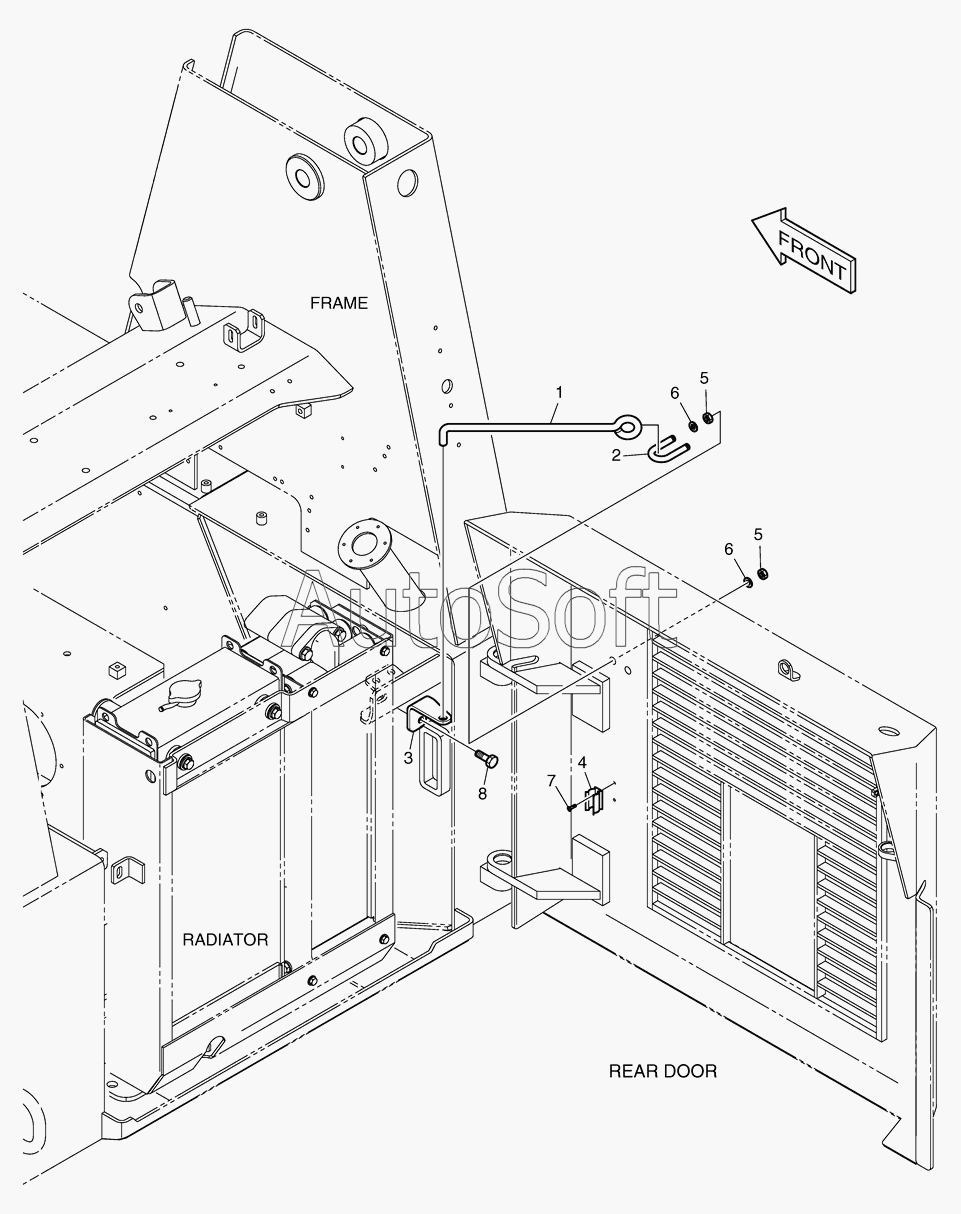 FRONT

FRAME

1
6
5
2

6
5

AutoSoft

3
8
7
4

RADIATOR

REAR DOOR