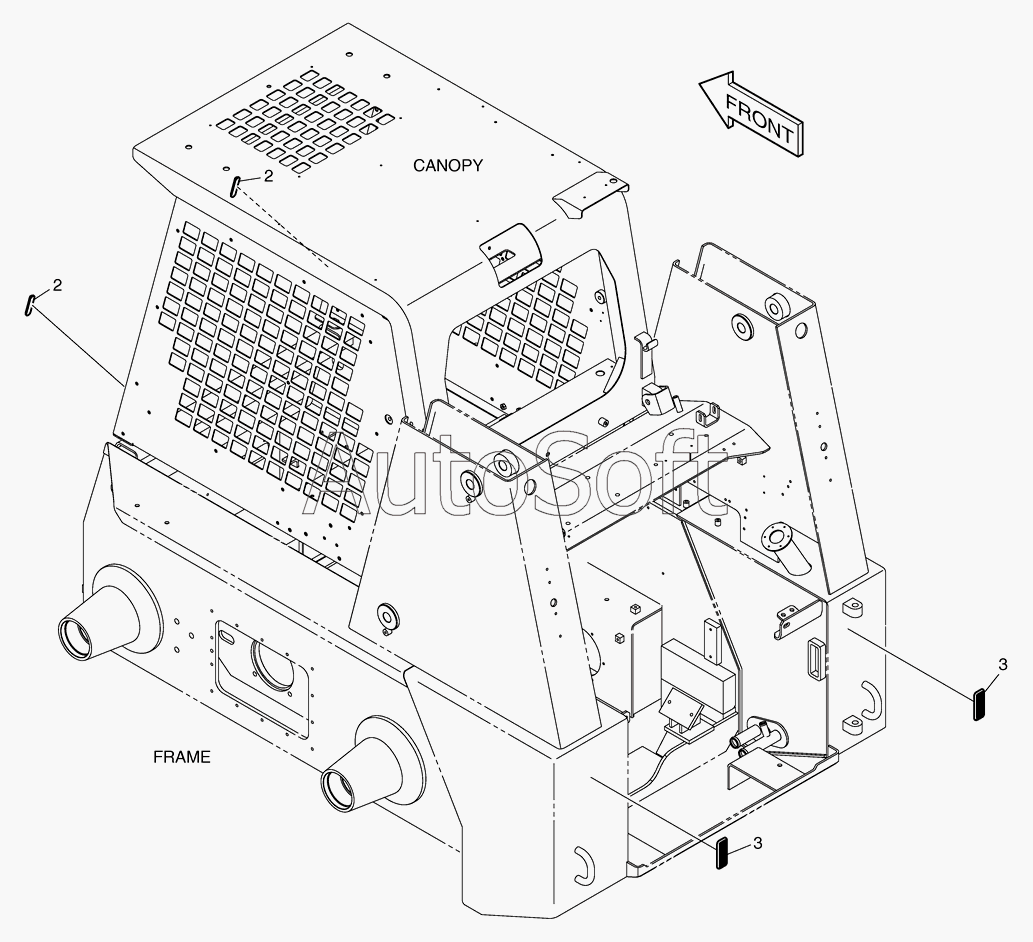 FRONT

CANOPY

2

2

AutoSoft

3

FRAME

3