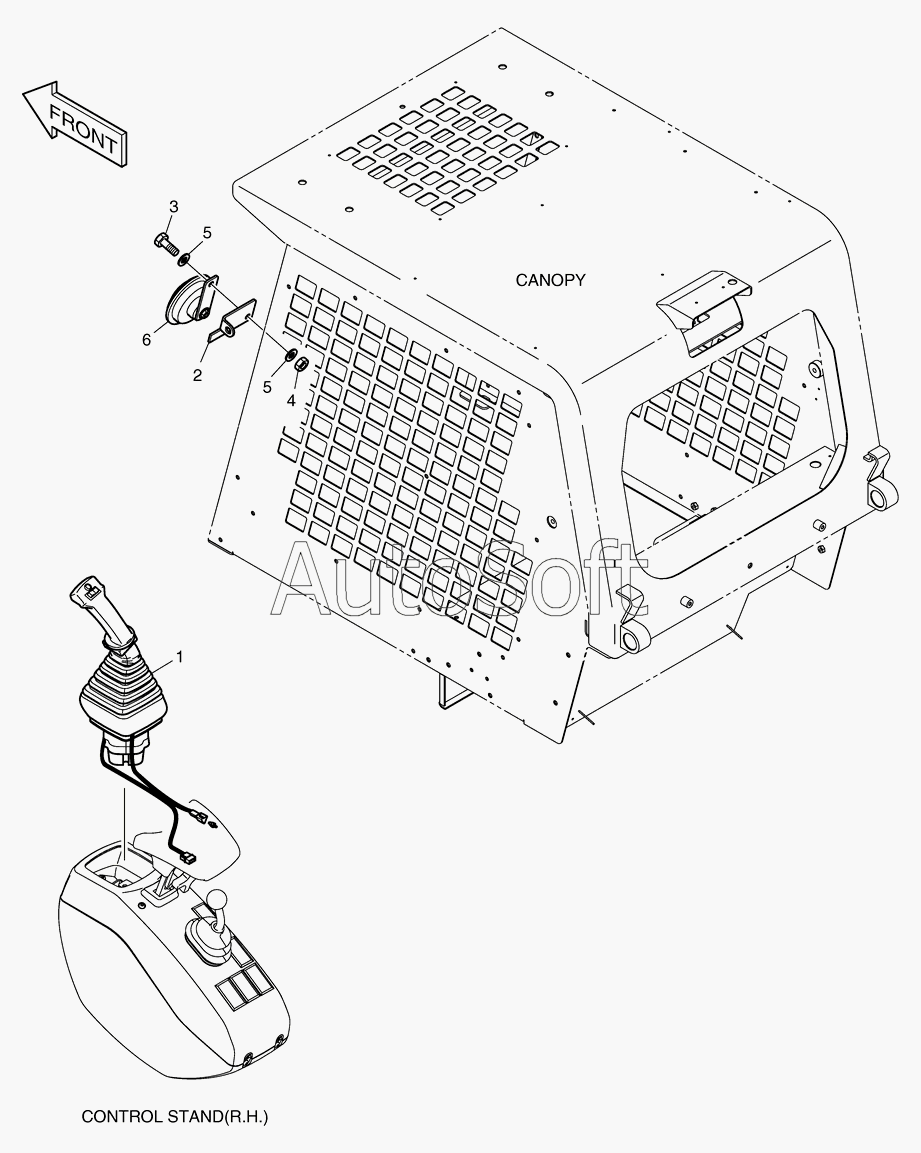 FRONT

3

5

6

2

5

4

CANOPY

AutoSoft

1

CONTROL STAND(R.H.)