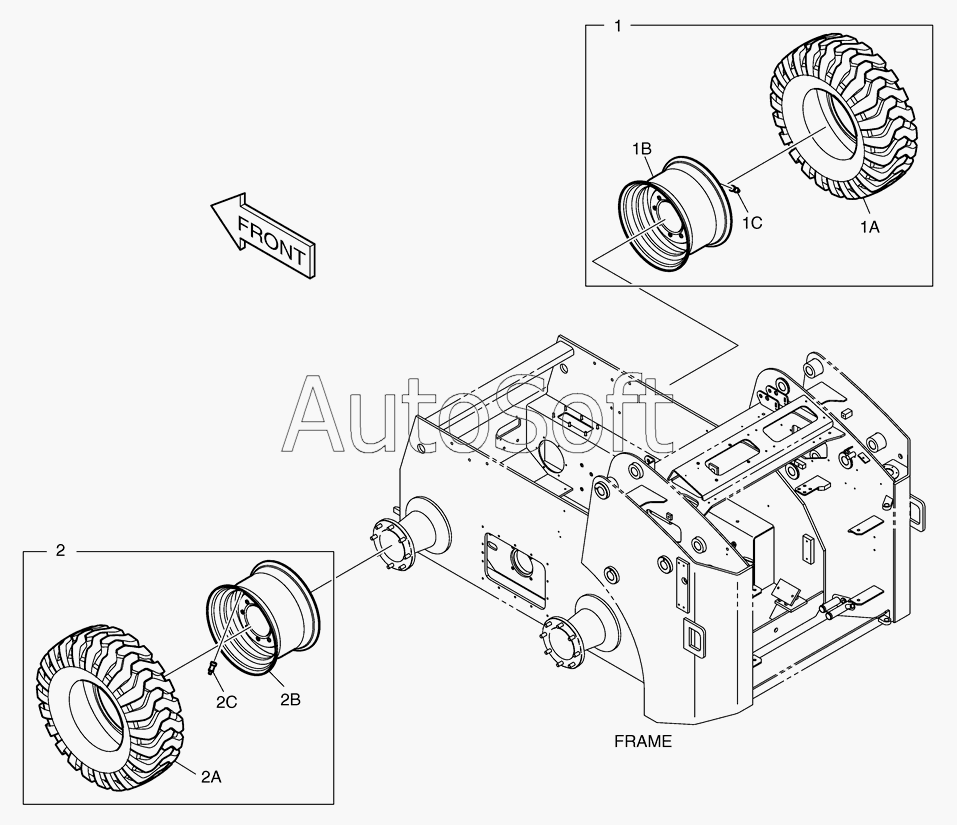 1

1B

1C

1A

FRONT

AutoSoft

2

2C

2B

2A

FRAME