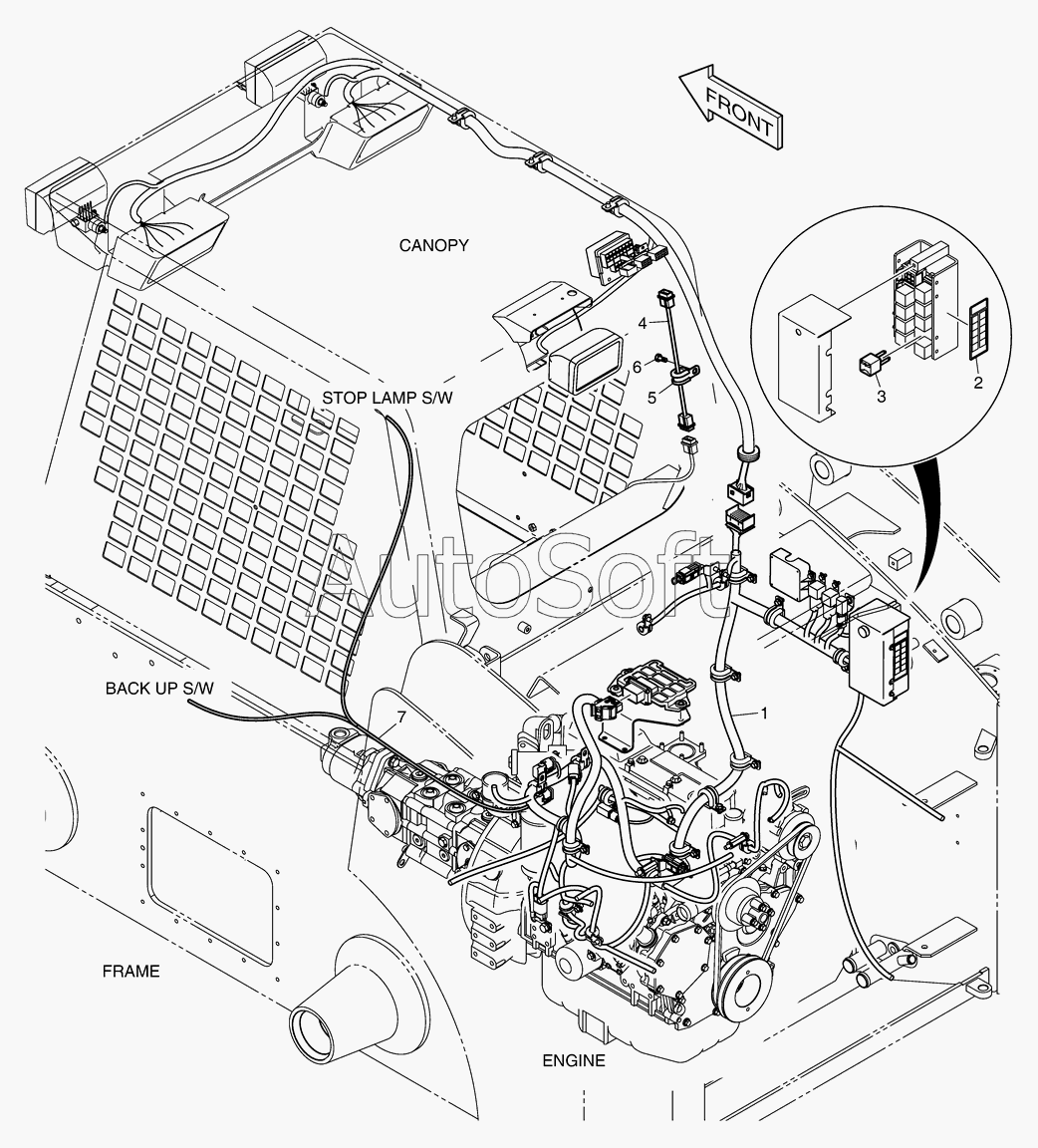 FRONT

CANOPY

4

6

5

3

2

STOP LAMP S/W

AutoSoft

BACK UP S/W

7

1

FRAME

ENGINE