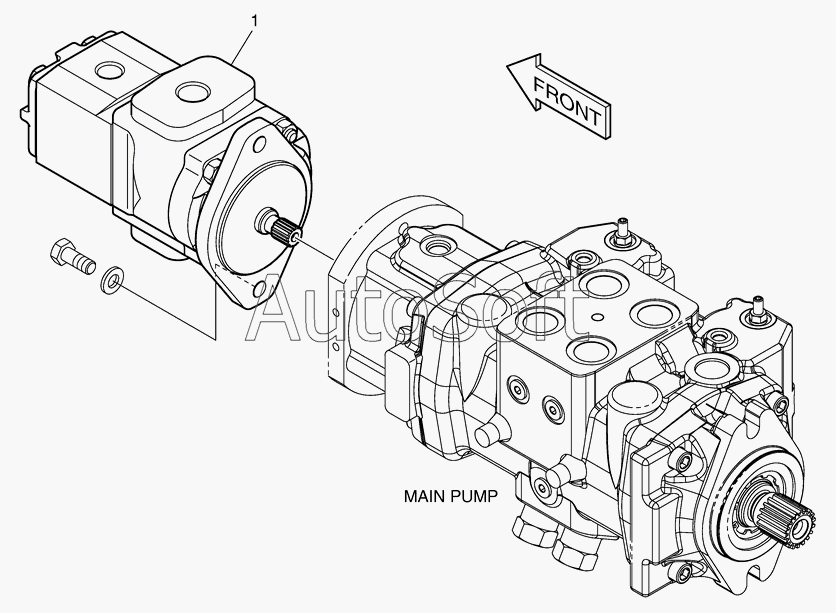 1

FRONT

AutoSoft

MAIN PUMP