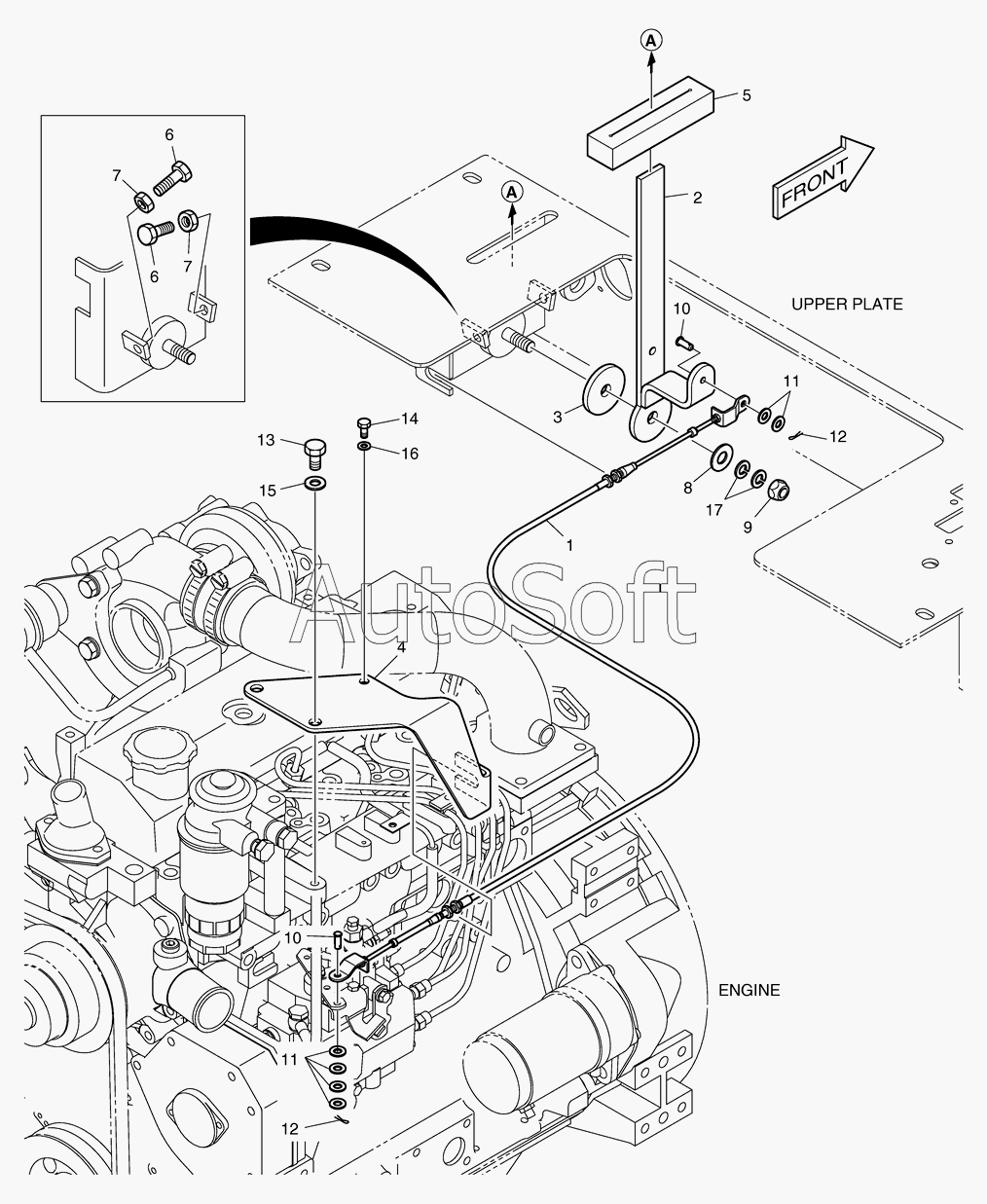 A
5
6
7
7
6
A
FRONT
2
UPPER PLATE
10
3
11
12
14
13
16
15
8
17
9
1
AutoSoft
4
10
ENGINE
11
12