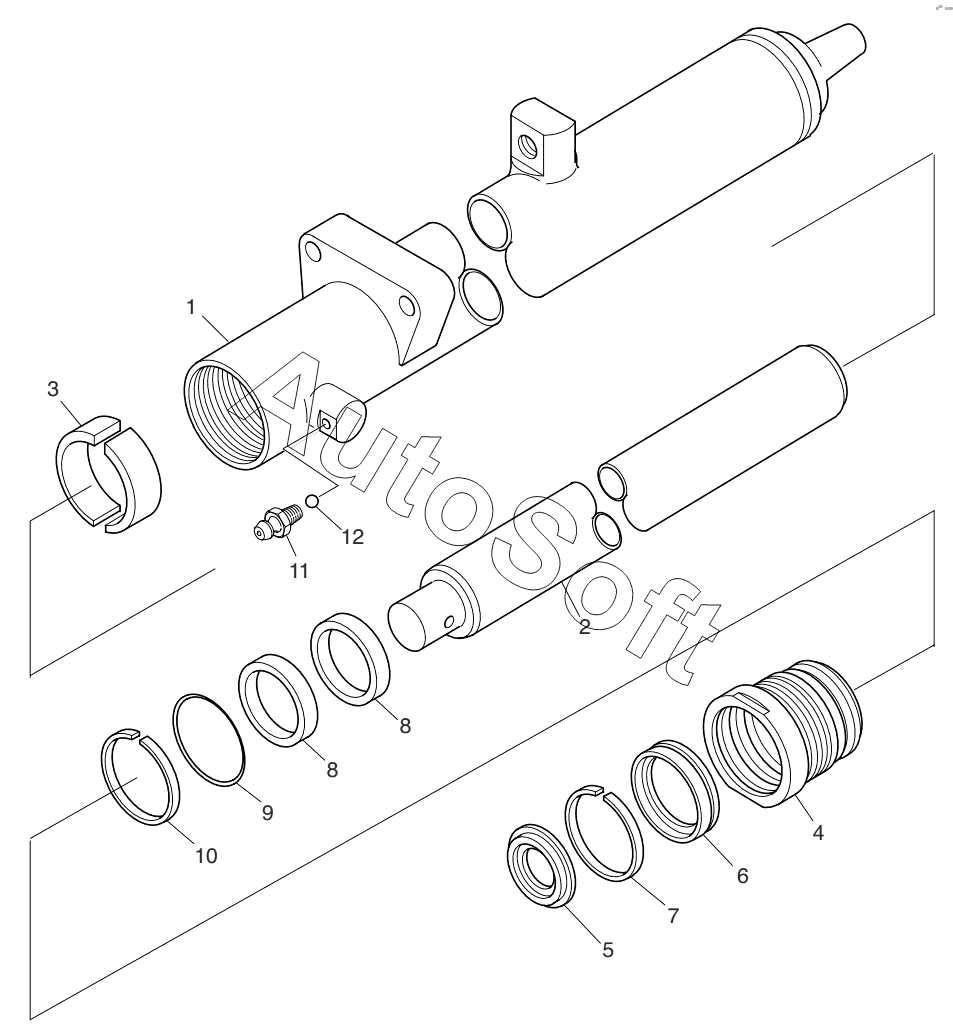 1
3
AutoSoft
12
11
2
8
8
9
10
4
6
7
5