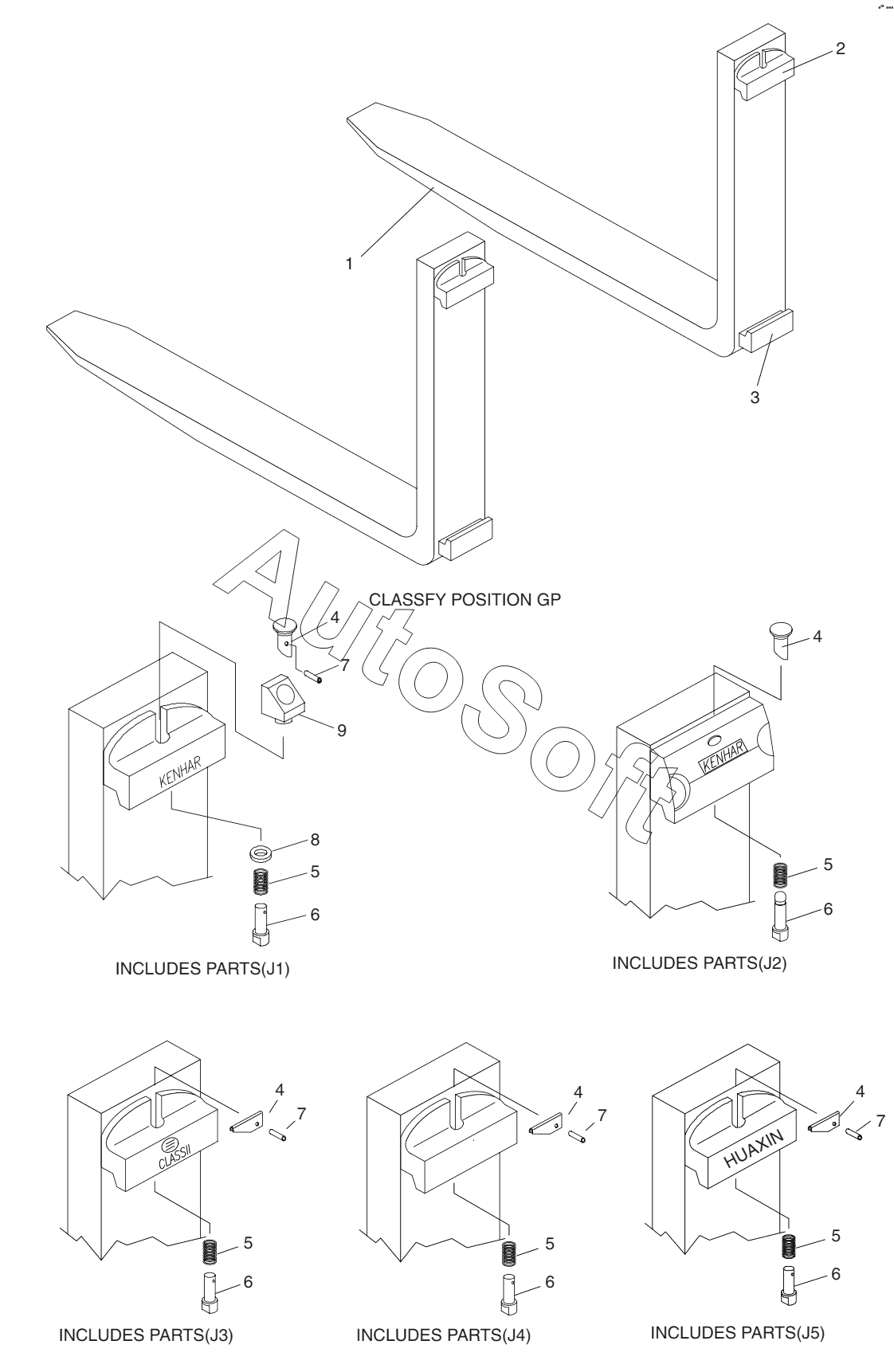 2

1

3

AutoSoft

CLASSFY POSITION GP

4

7

9

KENHAR

8

5

6

INCLUDES PARTS(J1)

4

KENHAR

5

6

INCLUDES PARTS(J2)

4

7

CLASSII

5

6

INCLUDES PARTS(J3)

4

7

5

6

INCLUDES PARTS(J4)

4

7

HUAXIN

5

6

INCLUDES PARTS(J5)