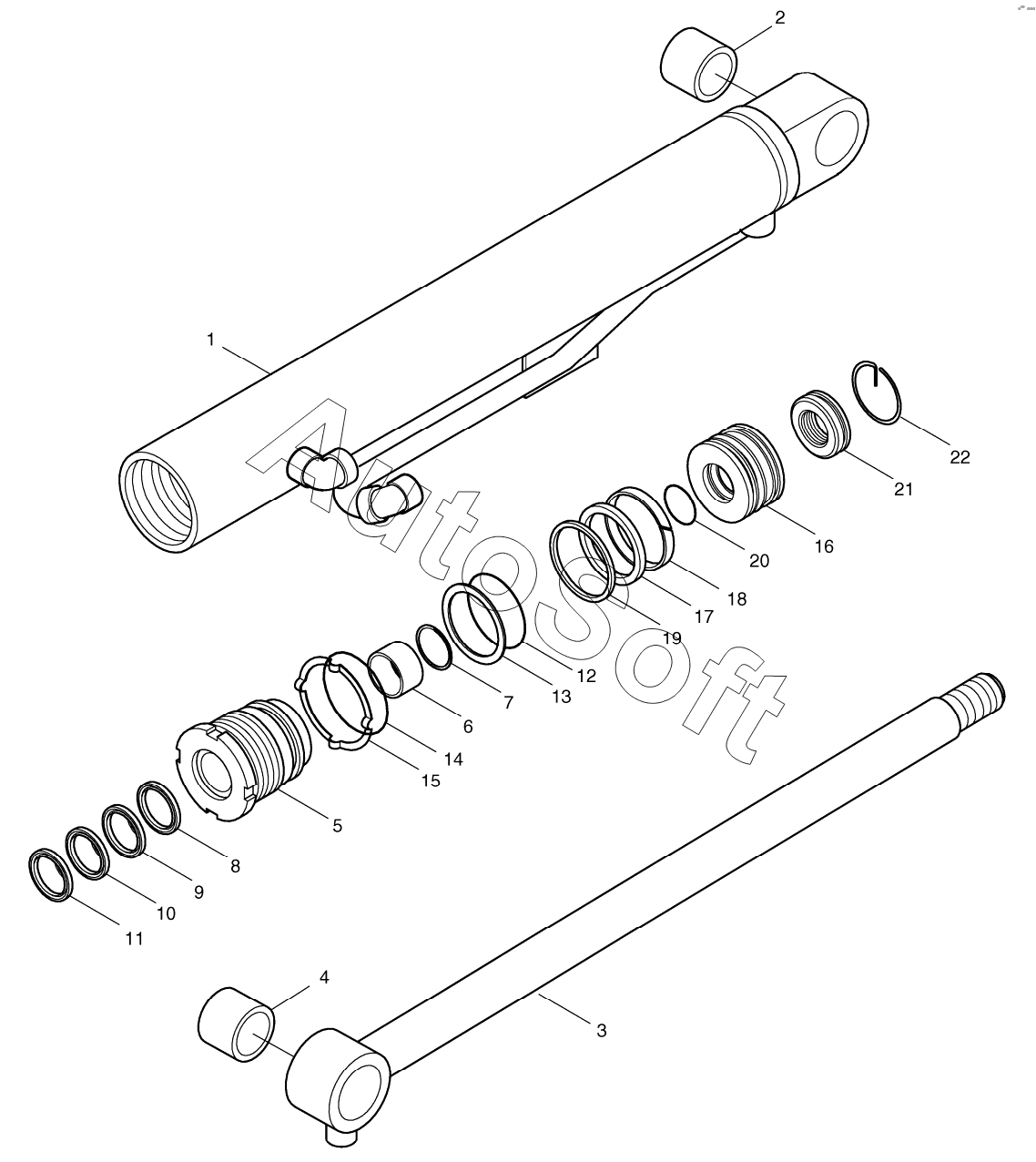 2
1
AutoSoft
22
21
16
20
18
17
19
12
13
7
6
14
15
5
8
9
10
11
4
3