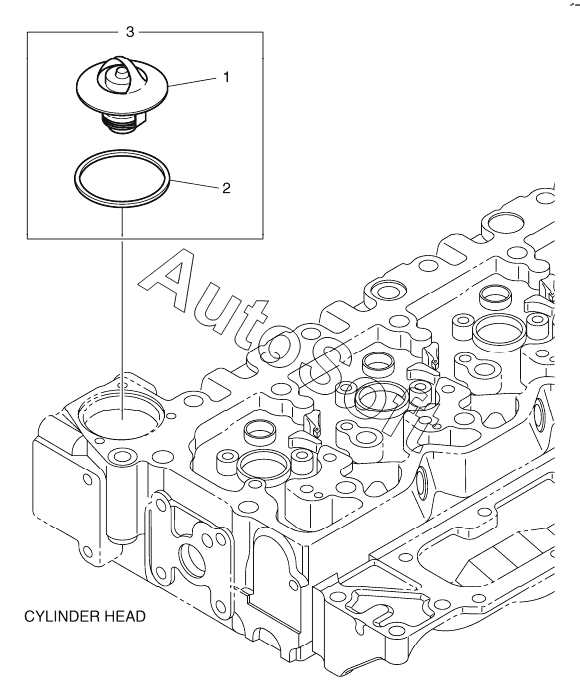 3

1

2

AutoSoft

CYLINDER HEAD