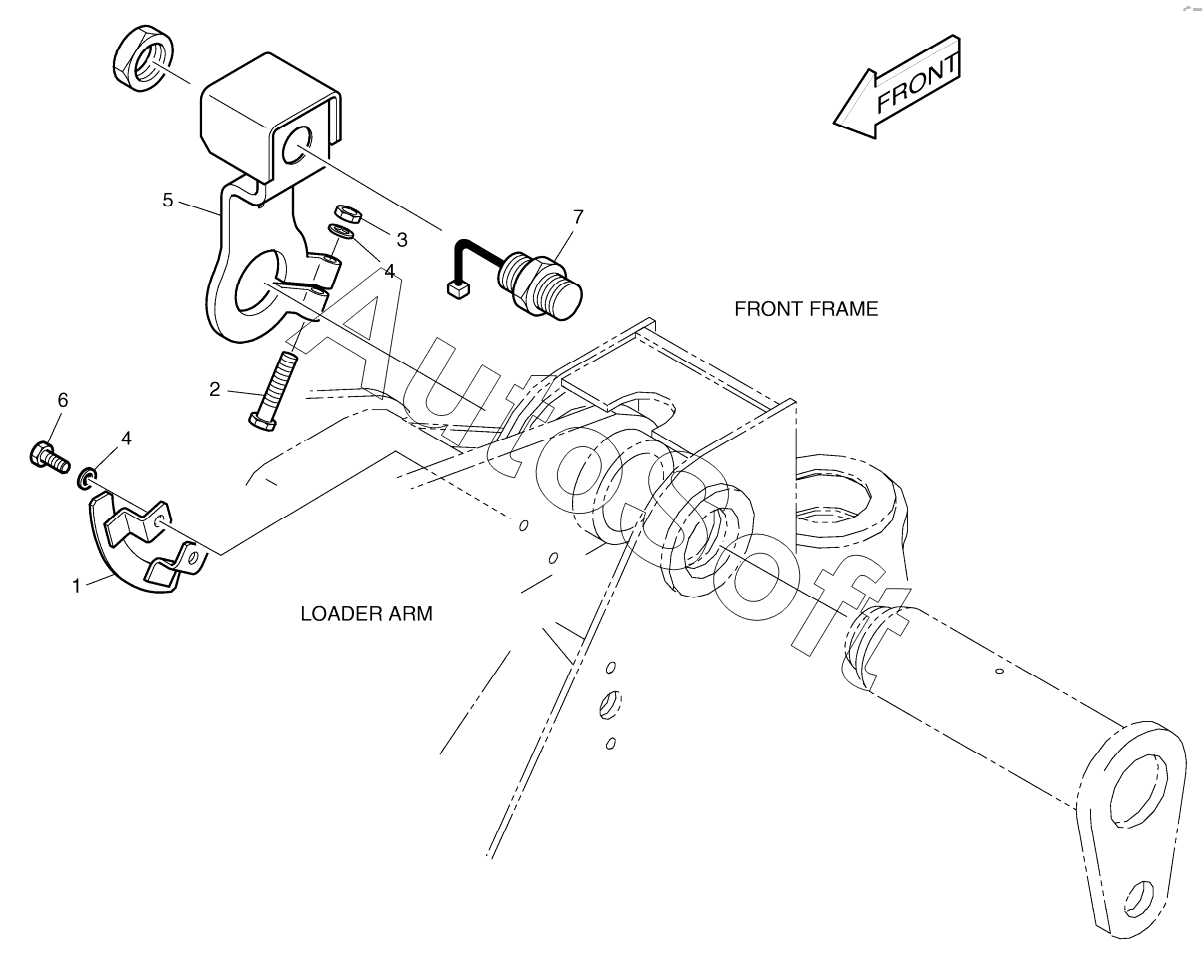 FRONT

5

3

4

7

FRONT FRAME

2

6

4

1

LOADER ARM

Autosoft