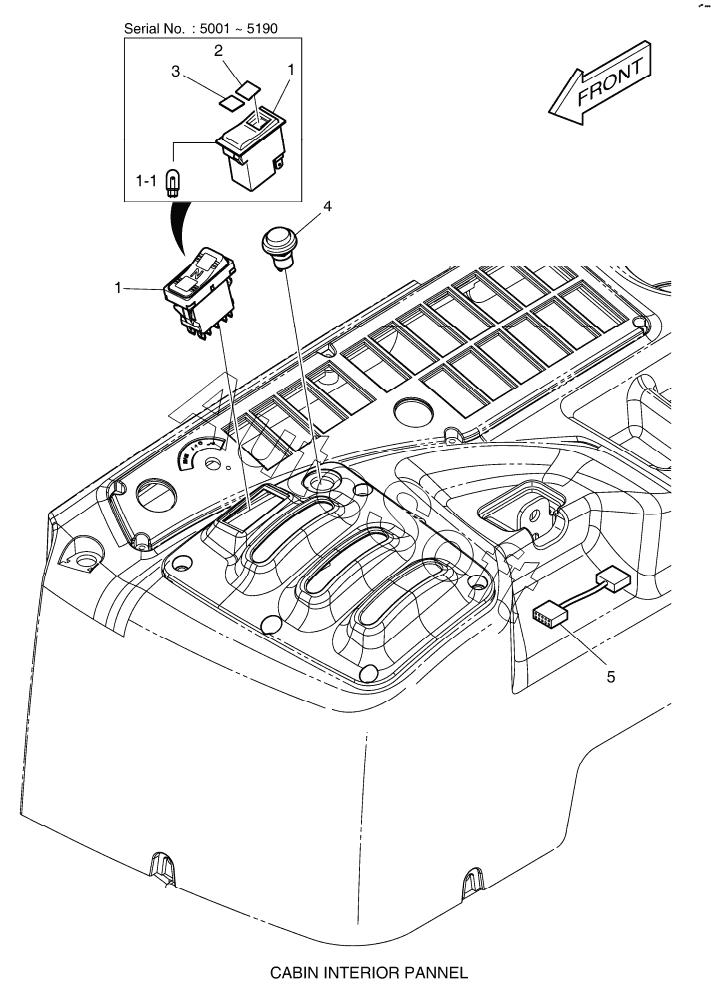 Serial No. : 5001 ~ 5190

2
3
1
1-1

FRONT

4
1

5

CABIN INTERIOR PANNEL