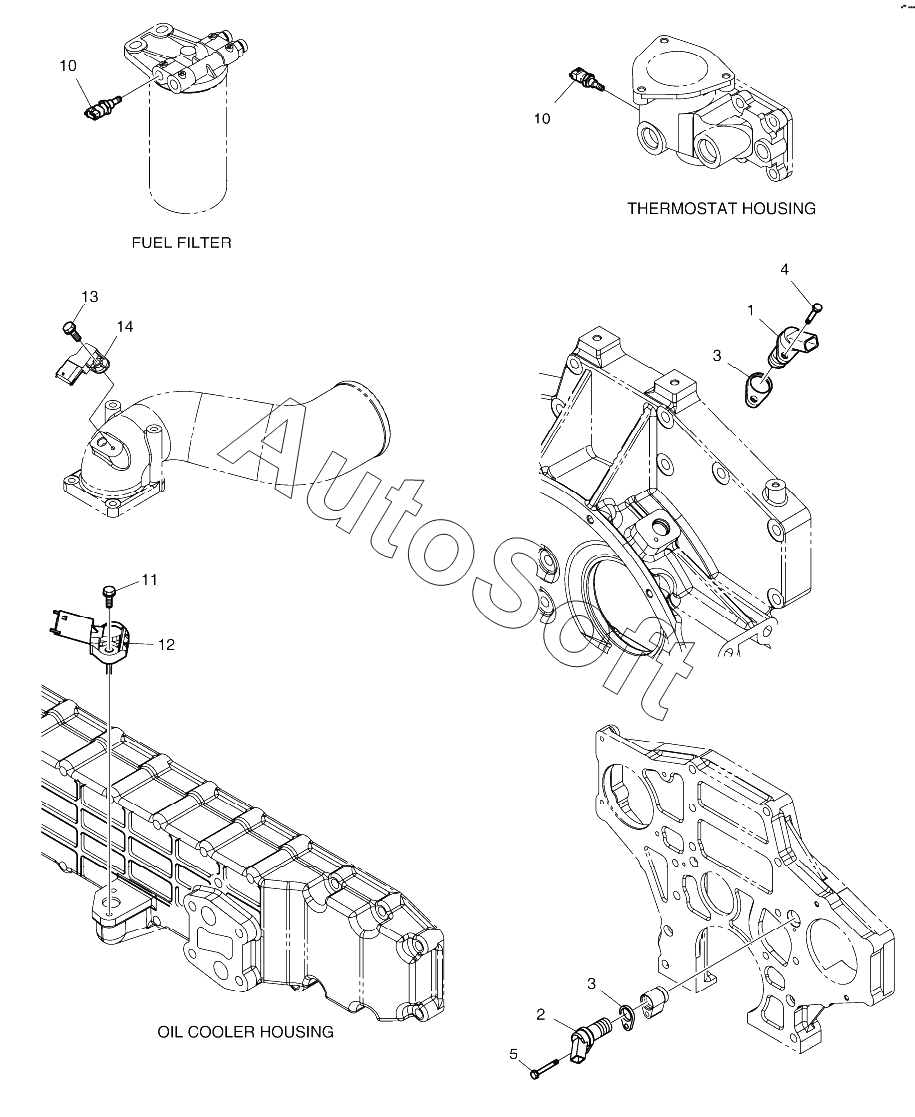 10

FUEL FILTER

10

THERMOSTAT HOUSING

13
14

4
1
3

AutoSoft

11
12

OIL COOLER HOUSING

3
2
5